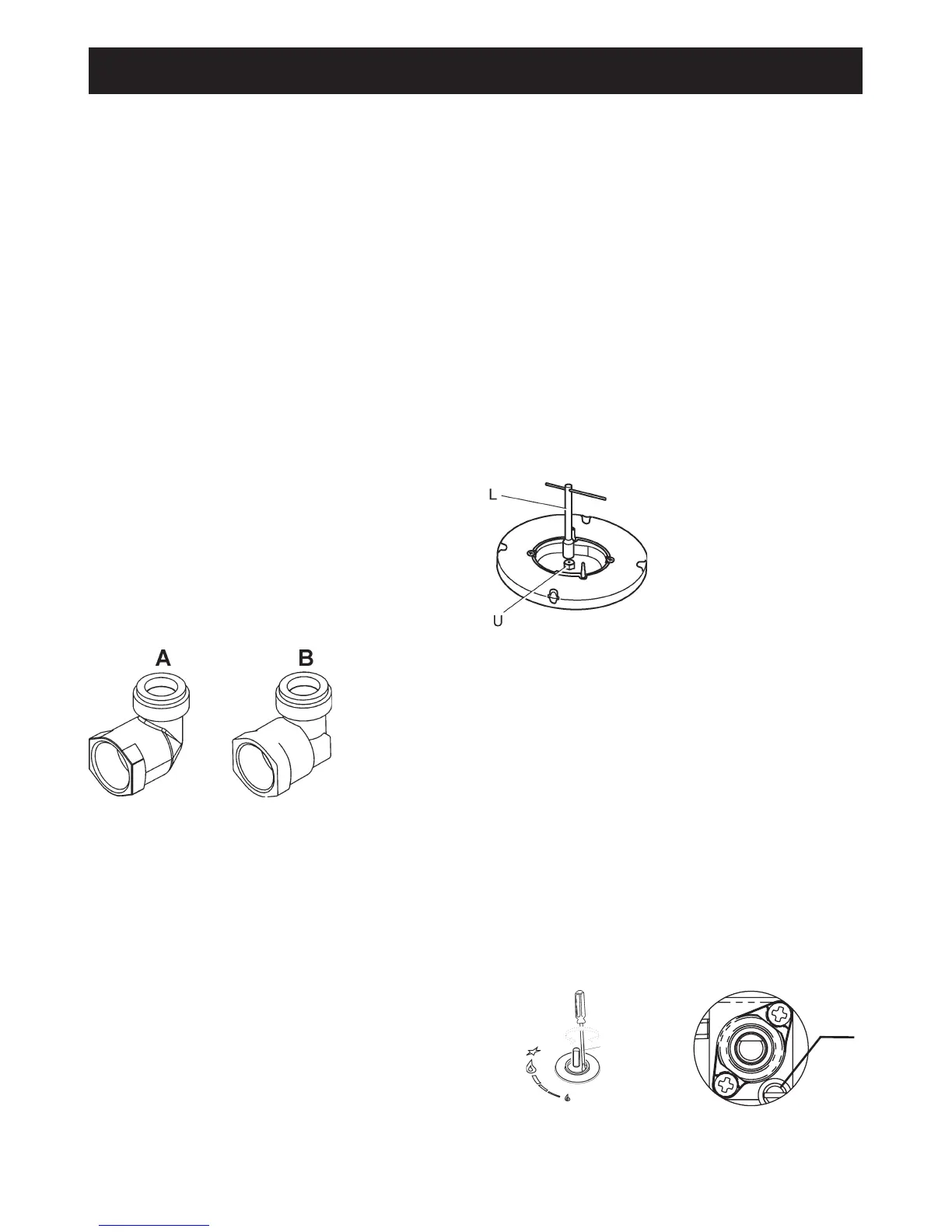 L

U

A

B