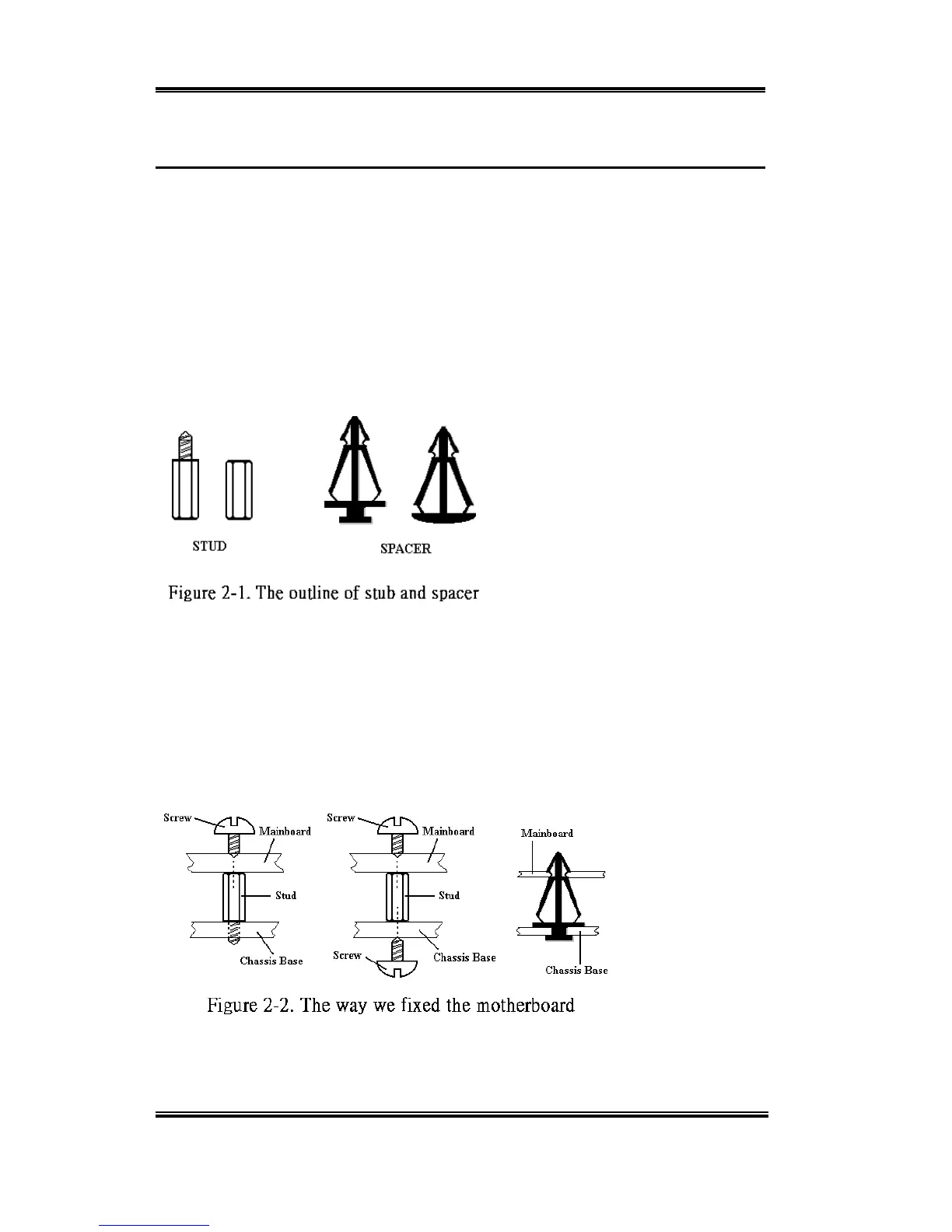 STUD

SPACER

Figure 2-1. The outline of stub and spacer

Screw

Mainboard

Stud

Chassis Base

Screw

Mainboard

Stud

Screw

Chassis Base

Mainboard

Chassis Base

Figure 2-2. The way we fixed the motherboard