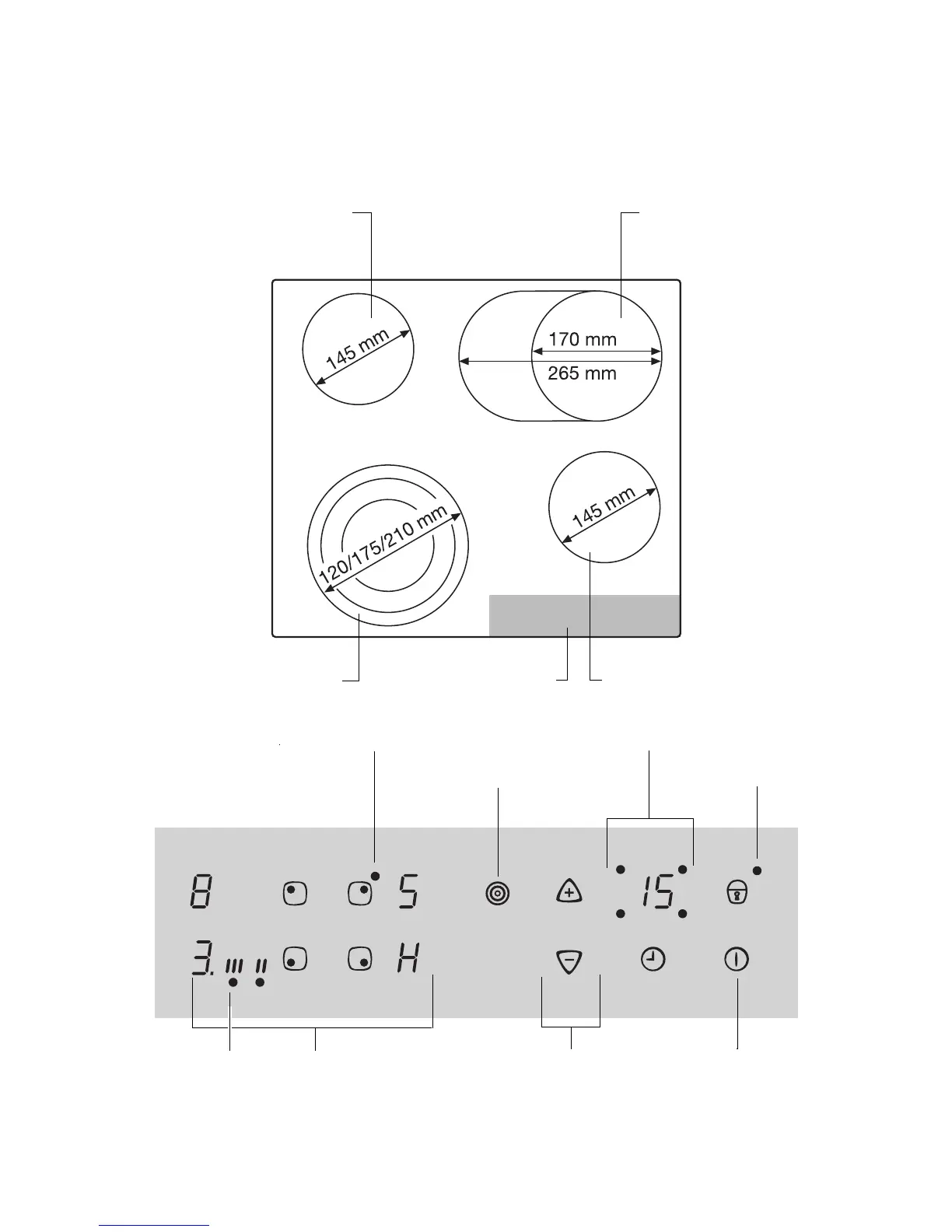 145 mm

170 mm

265 mm

120/175/210 mm

145 mm

8

5

15

3.

H