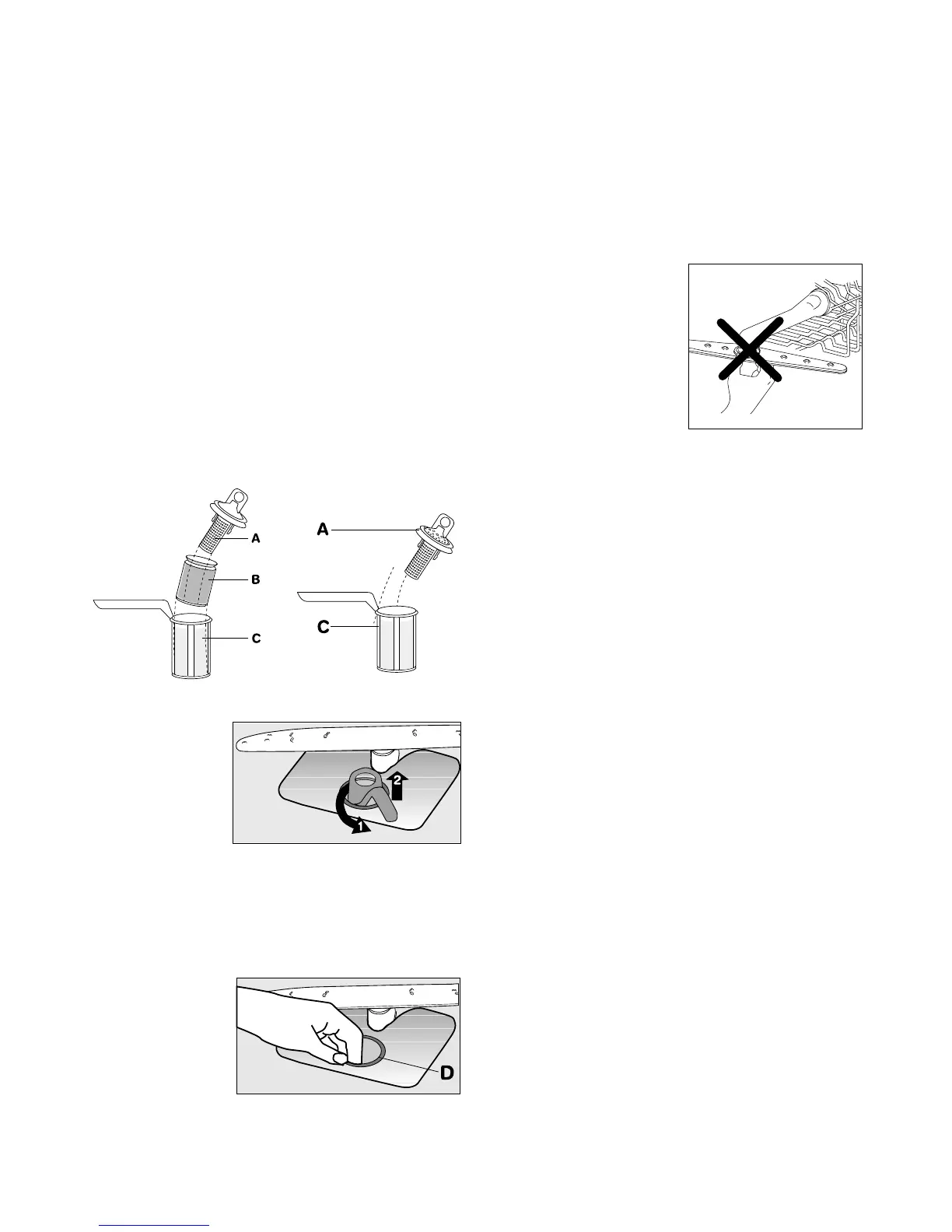 A

B

C

A

C

2

1

D