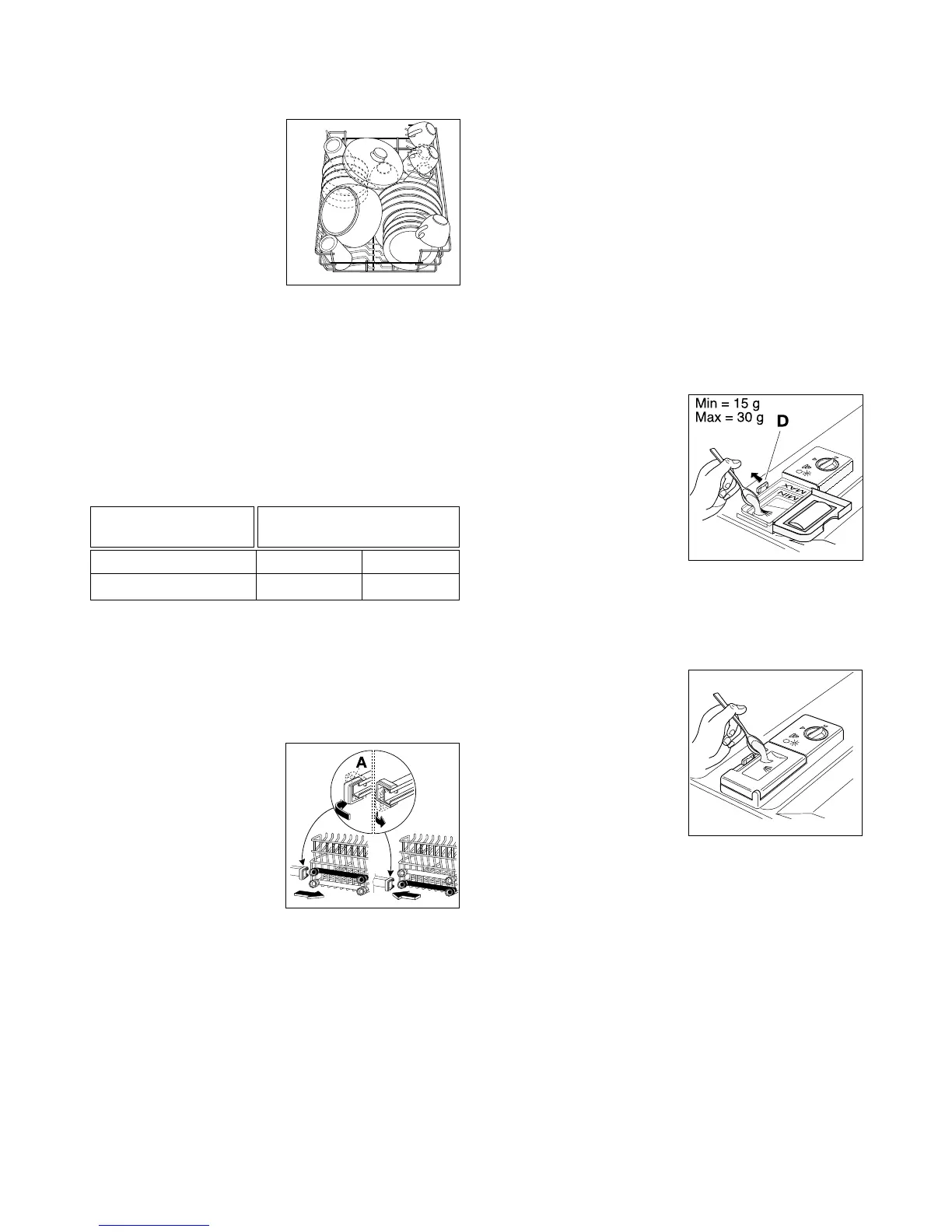 Min = 15 g
Max = 30 g
D

MAX
MIN

A