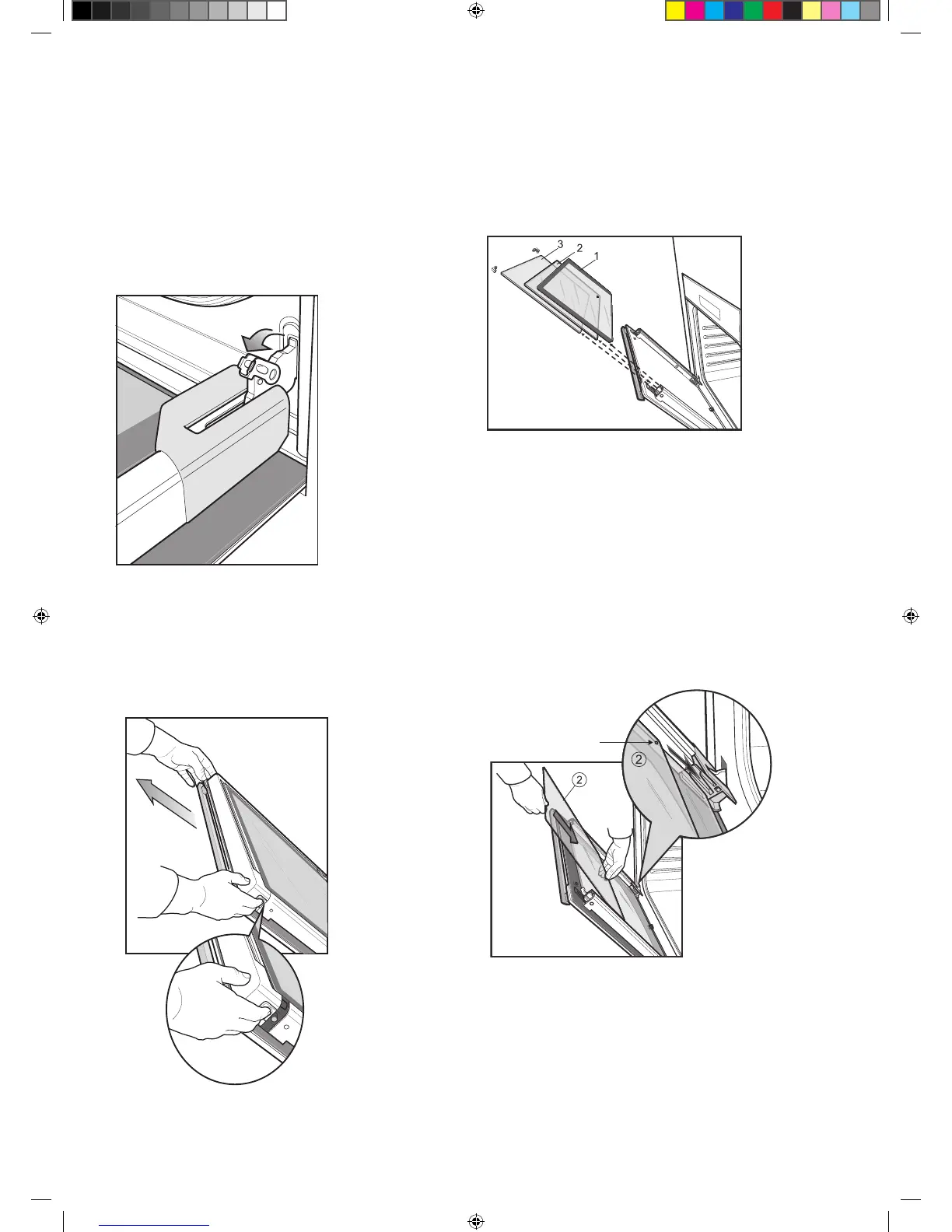 3
2
1

2

2