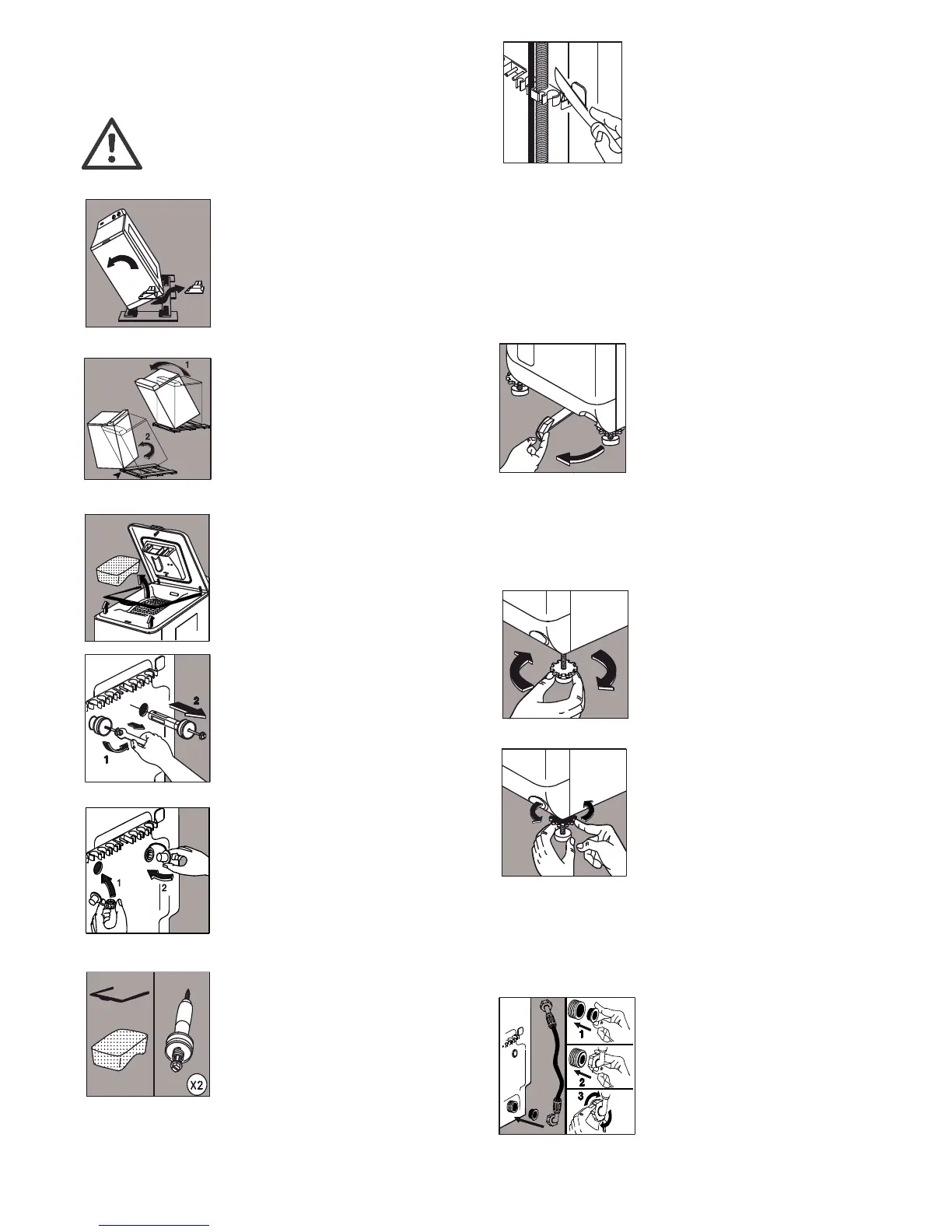 1

2

2

1

1

2

X2

1

2

3