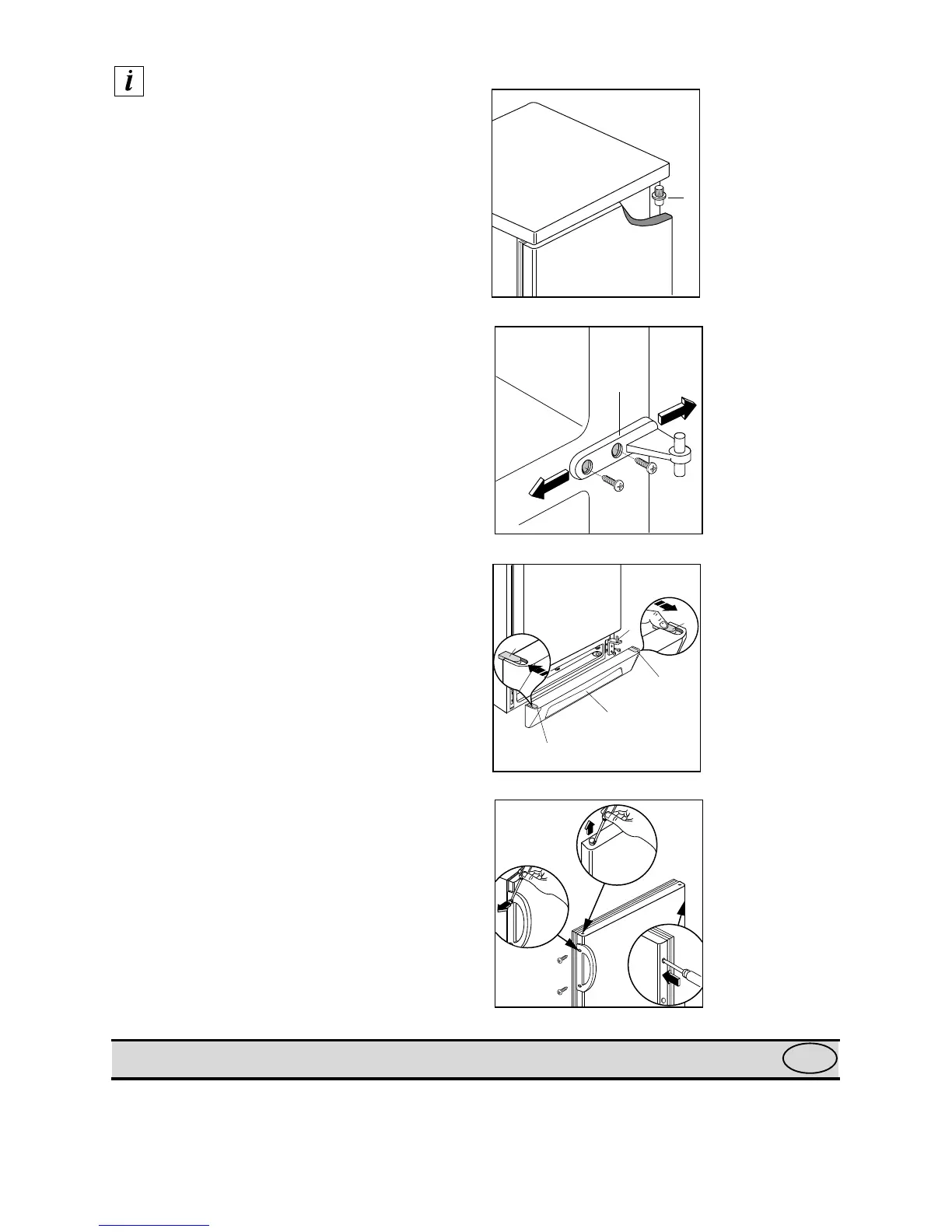 i