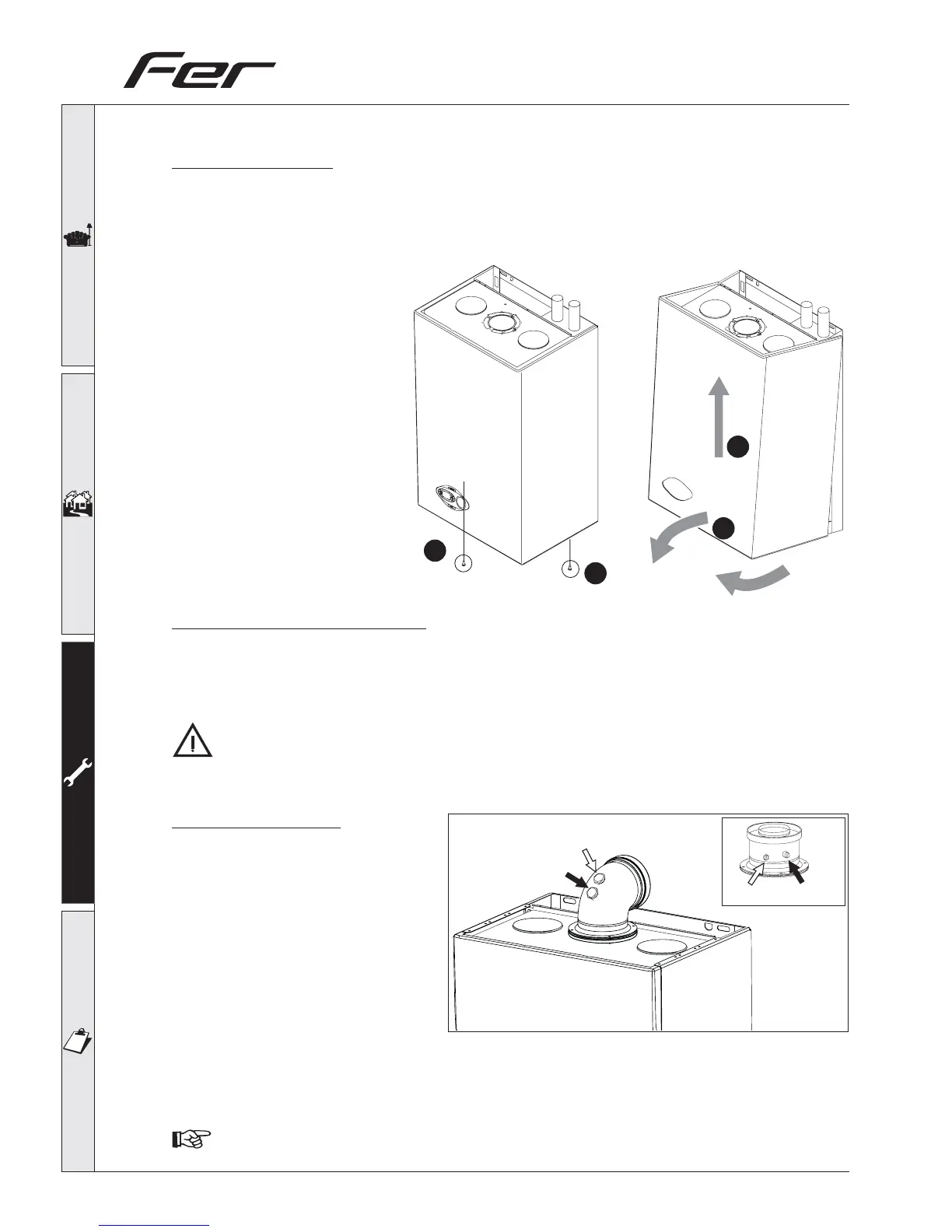 Fer