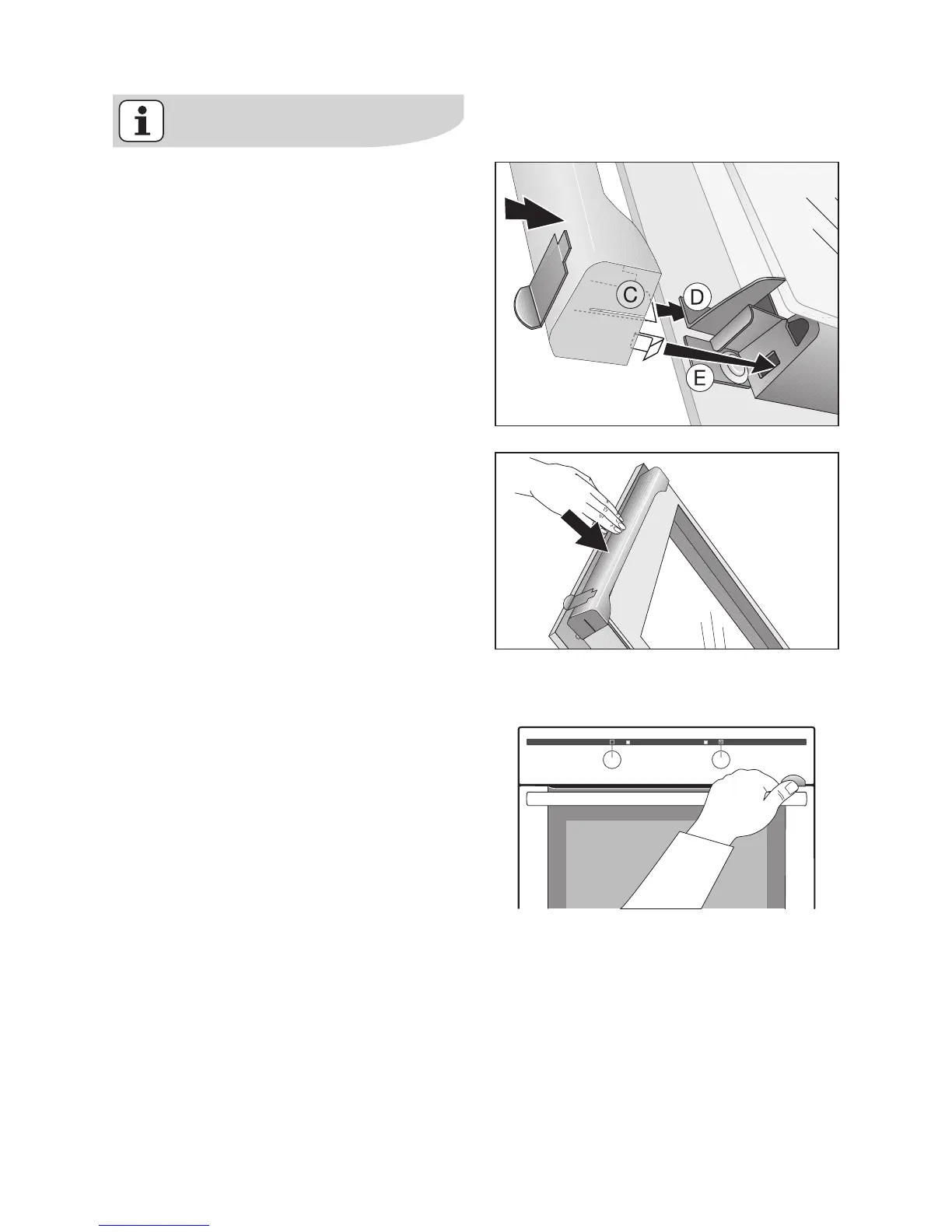 C

D

E