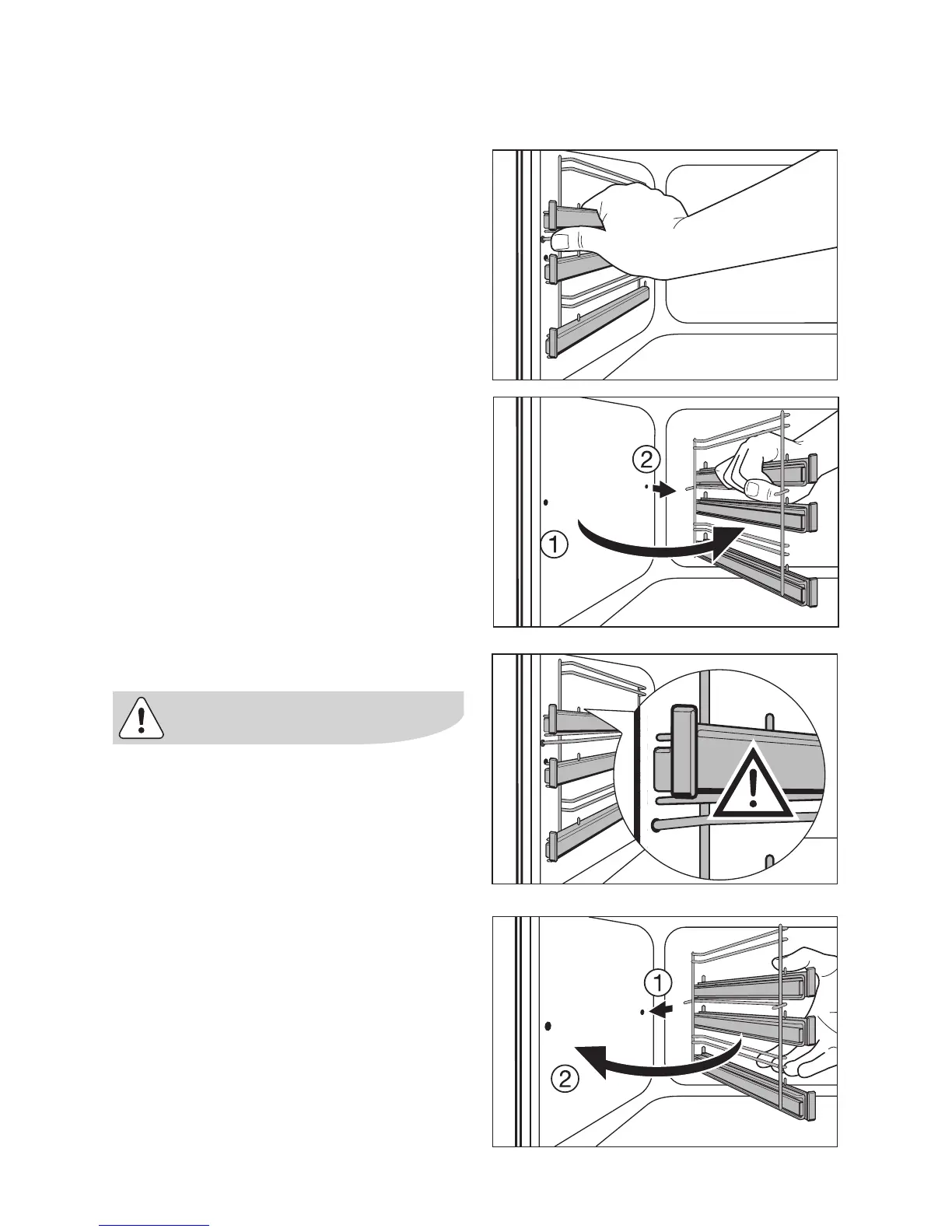 2

1

1

2