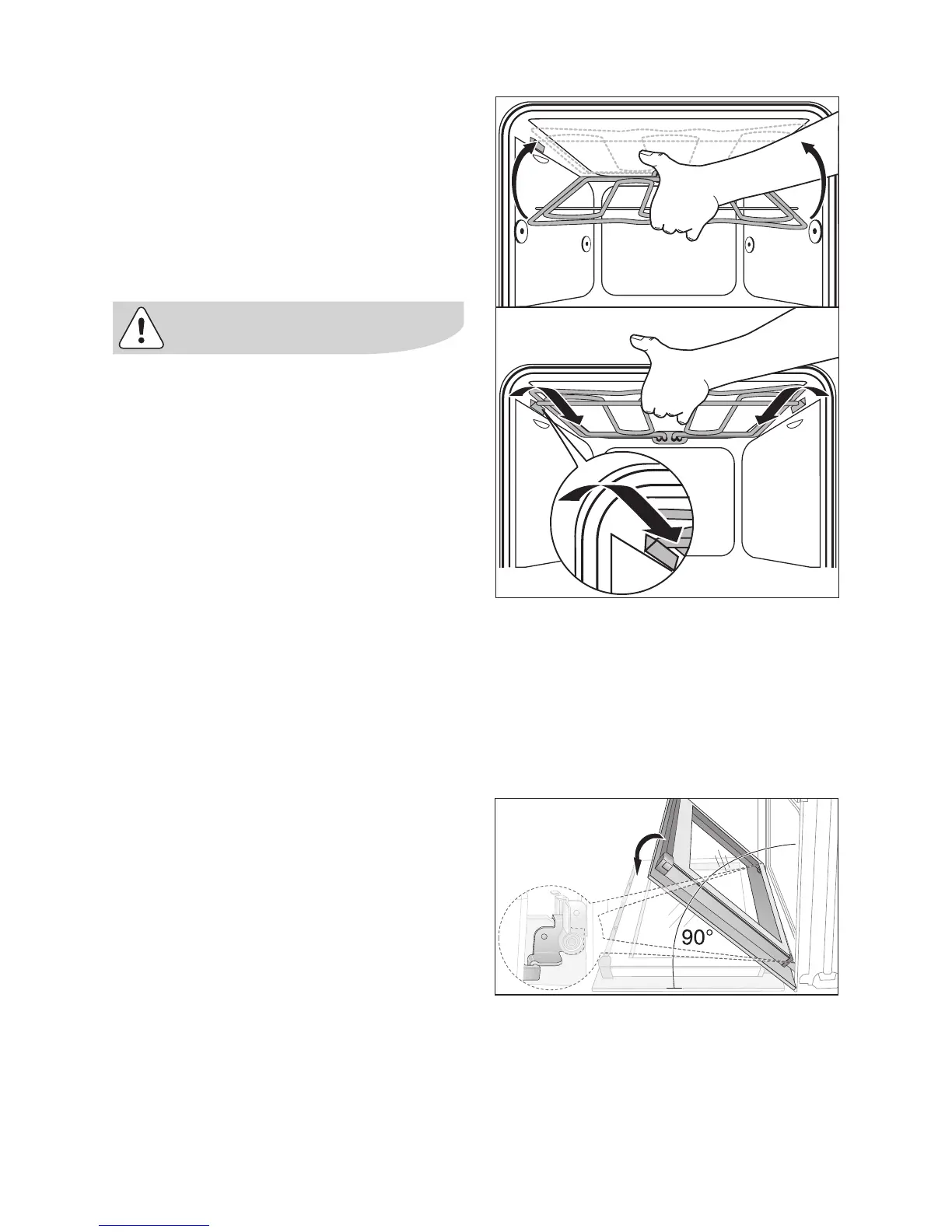 90°