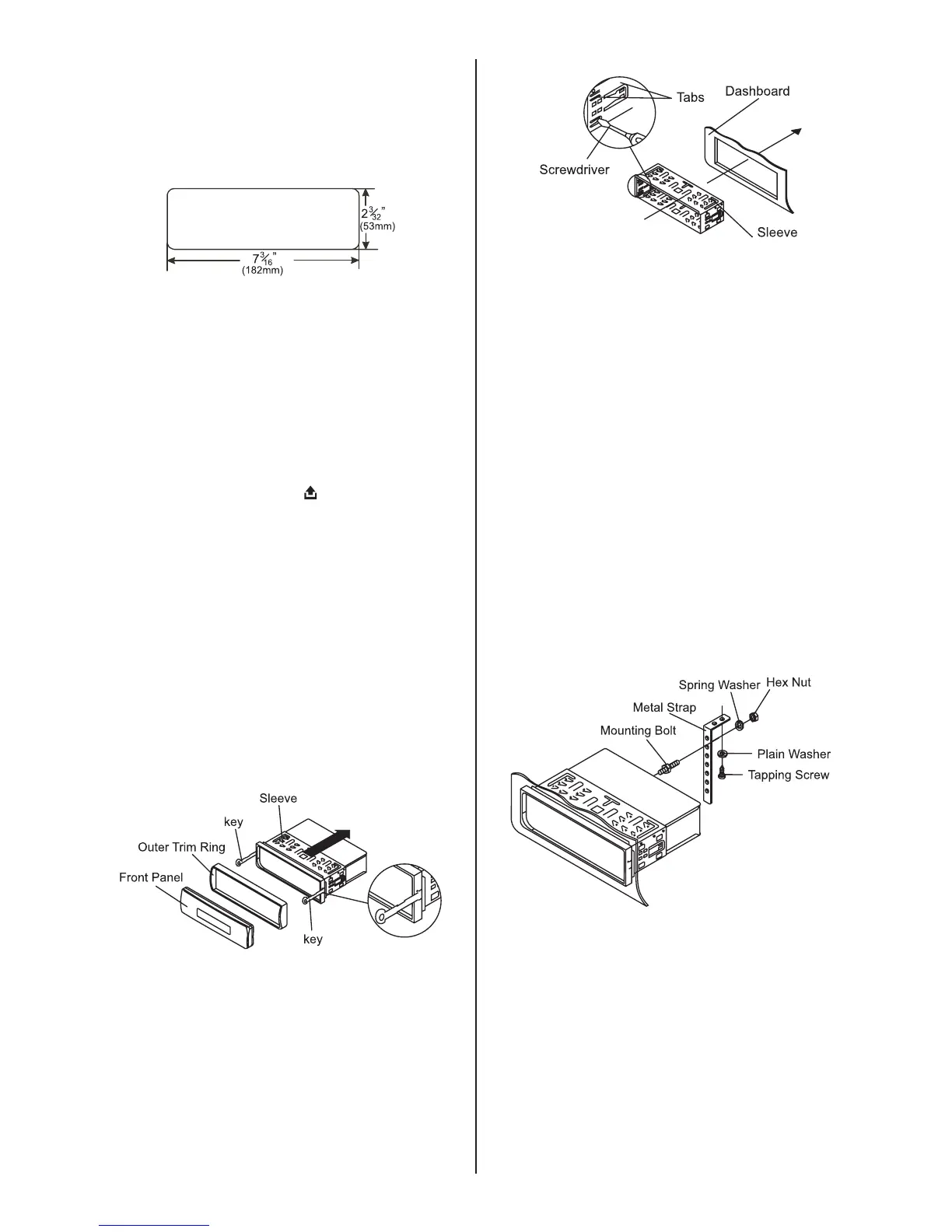 $2\frac{3}{32}$"
(53mm)

$7\frac{3}{16}$"
(182mm)

Sleeve
key
Outer Trim Ring
Front Panel
key

Tabs
Dashboard
Screwdriver
Sleeve

Spring Washer
Hex Nut
Metal Strap
Mounting Bolt
Plain Washer
Tapping Screw