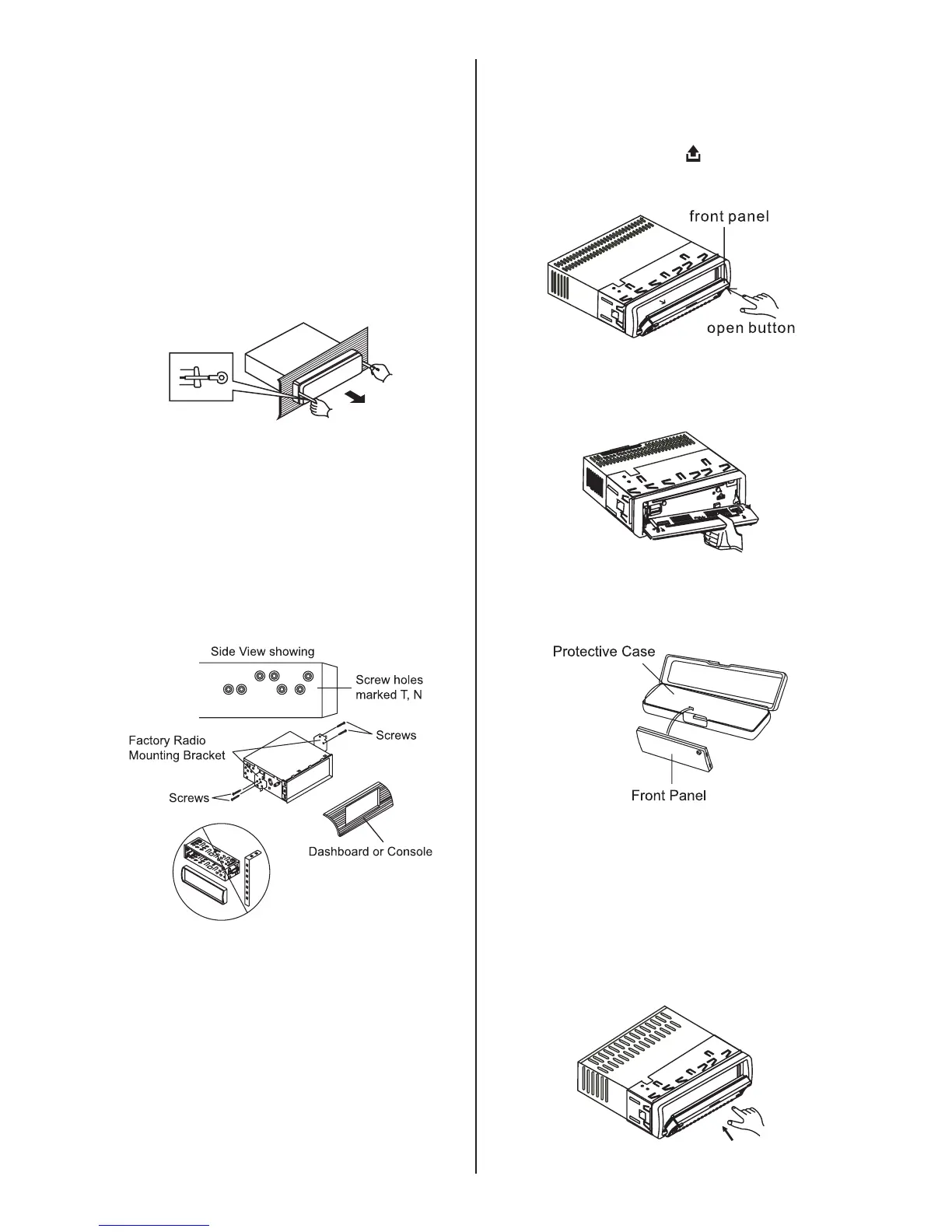 Side View showing

Screw holes marked T, N

Factory Radio Mounting Bracket

Screws

Screws

Dashboard or Console

front panel

open button

Protective Case

Front Panel