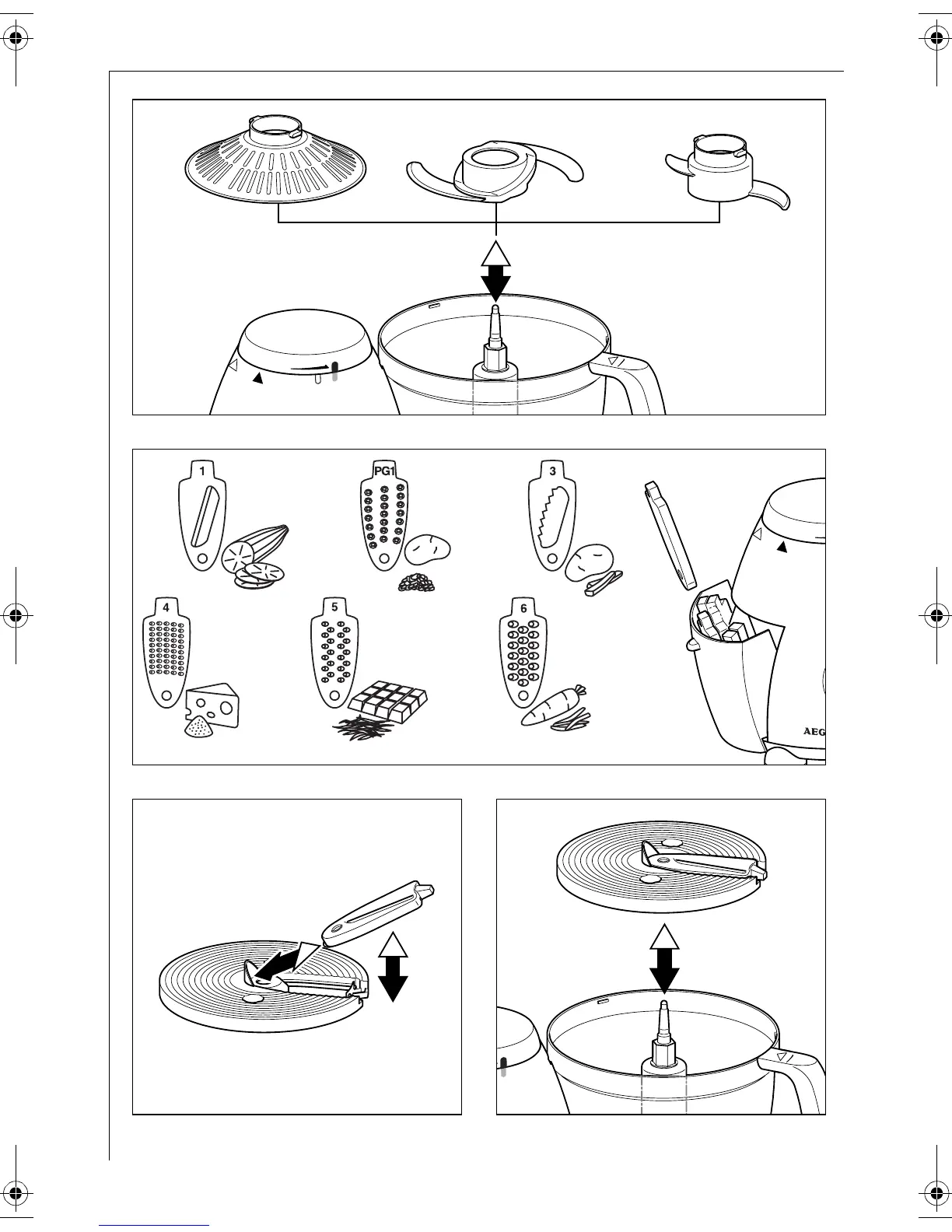 1

PG1

3

4

5

6

AEG