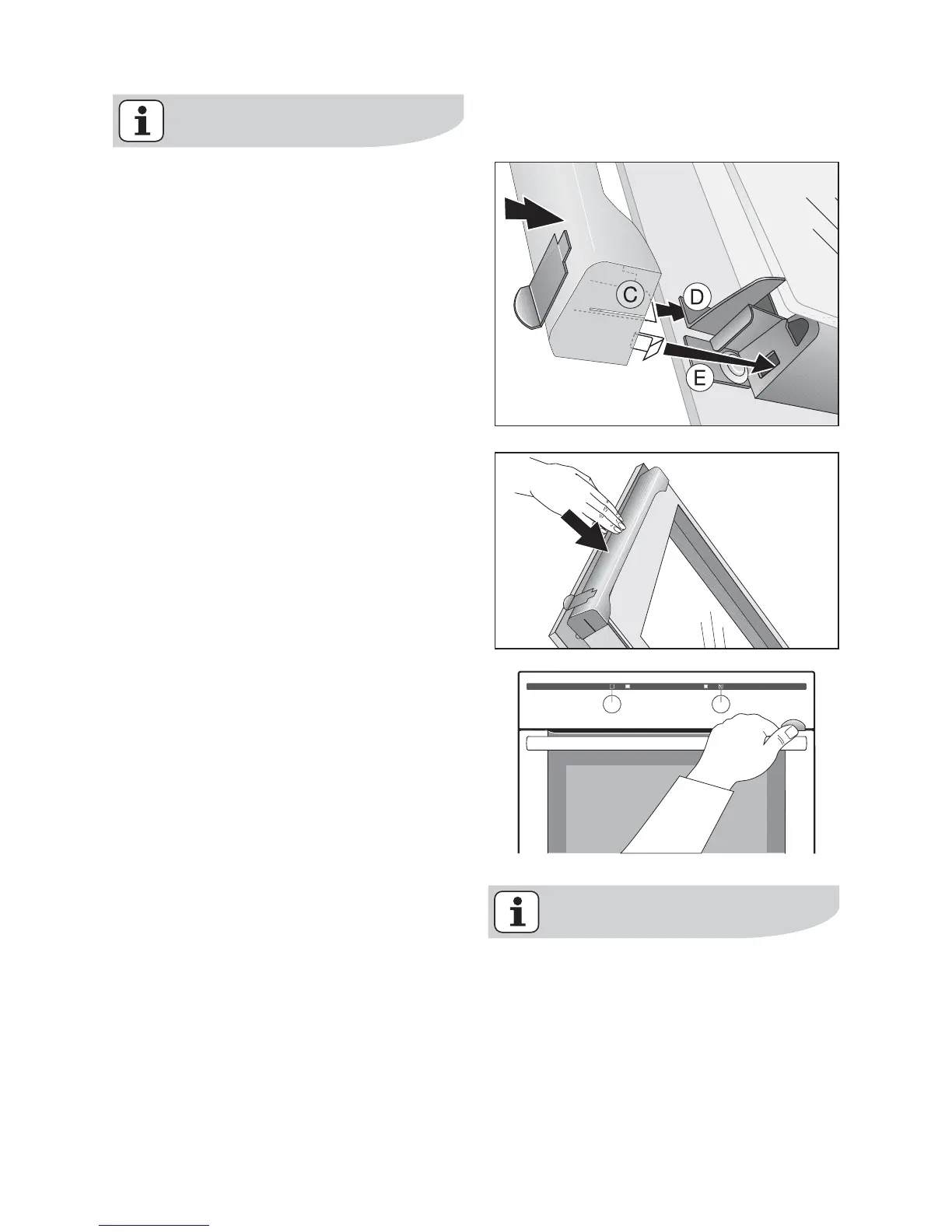 C

D

E