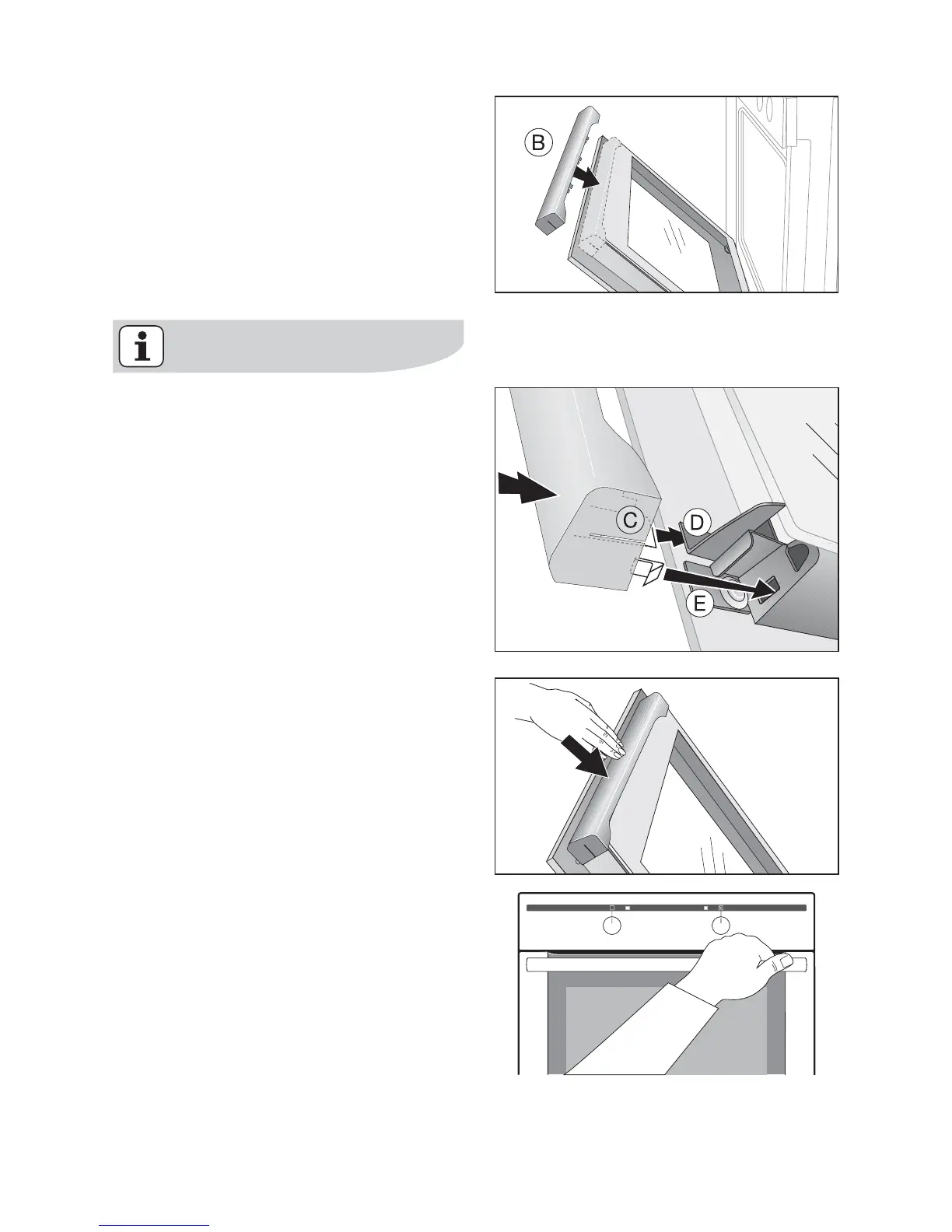 B

C

D

E