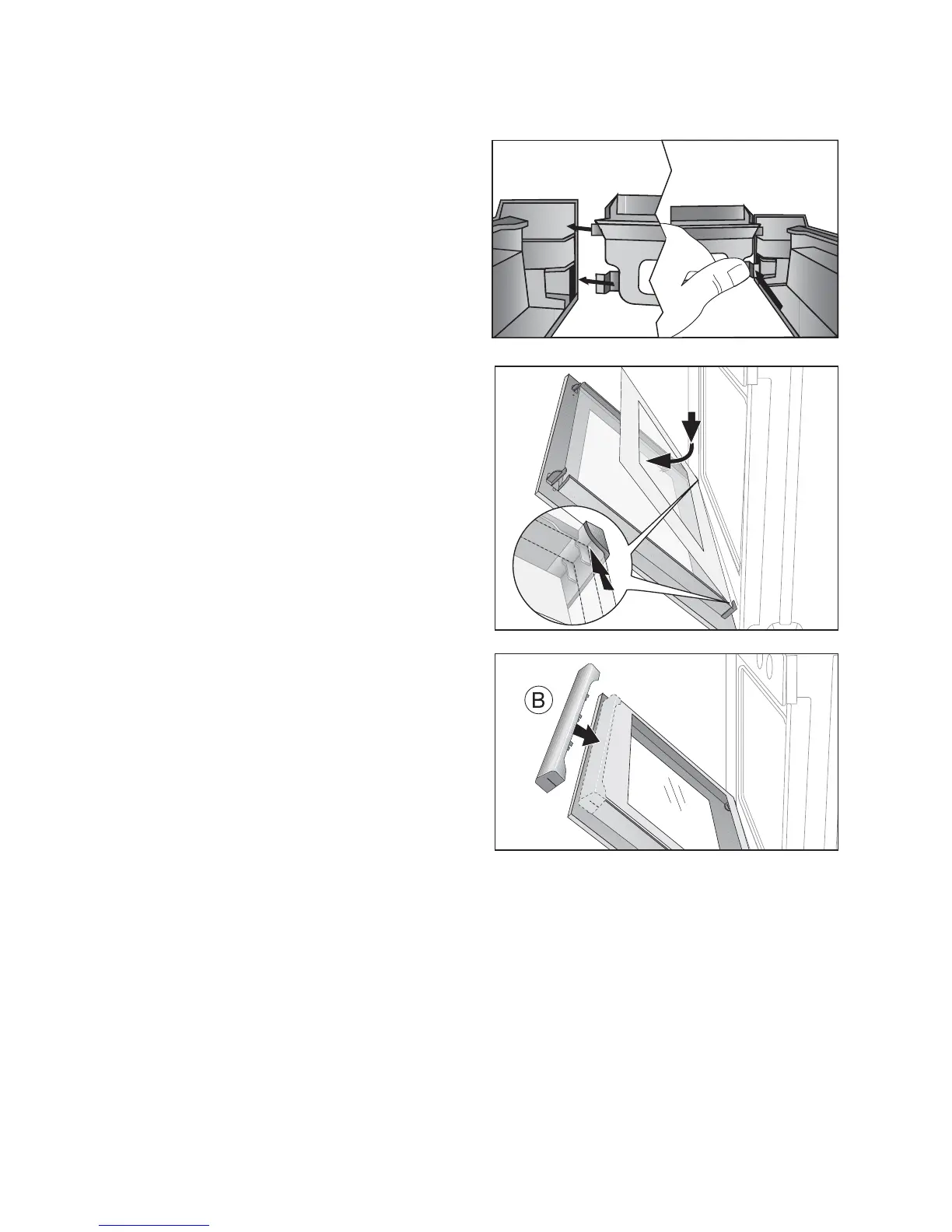 B