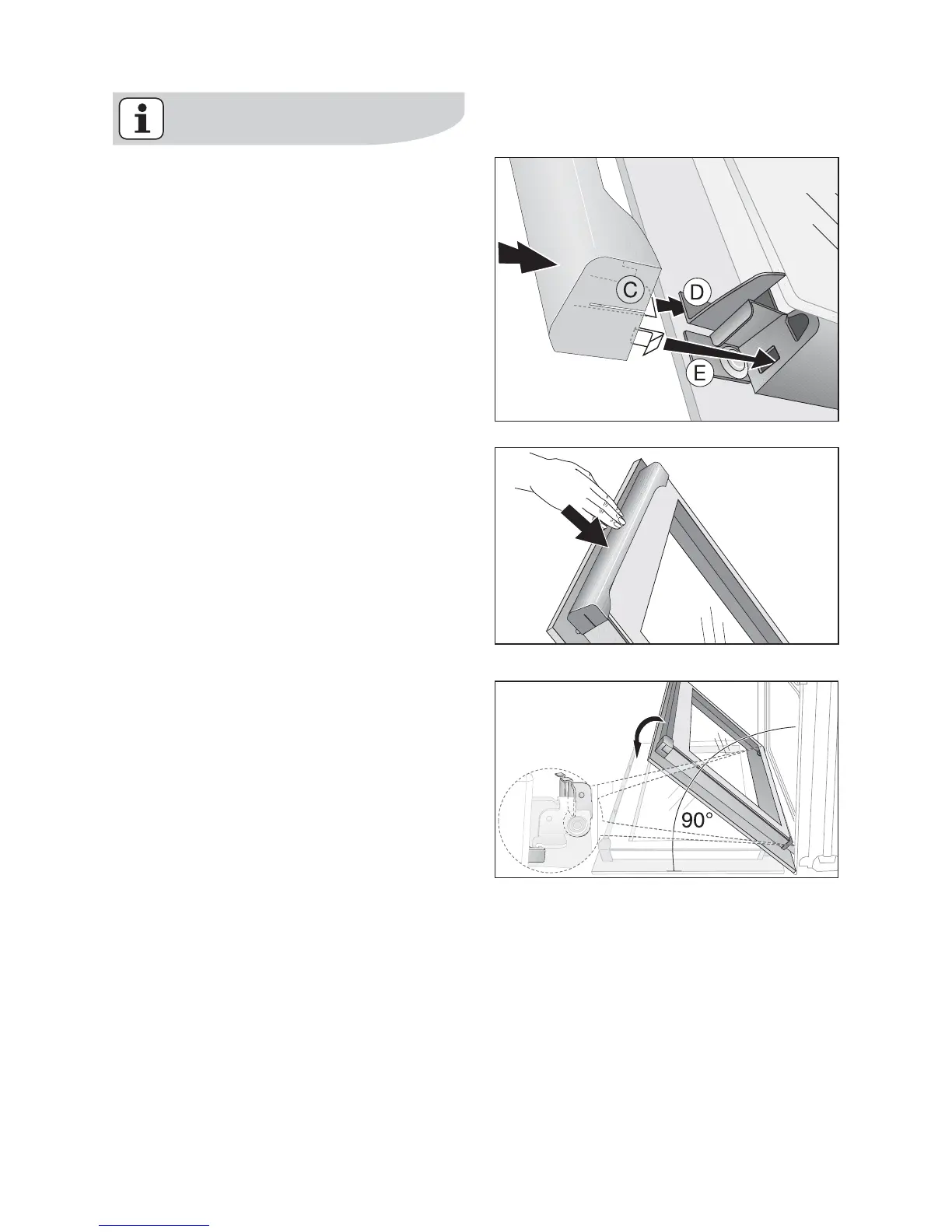 C
D
E

90°