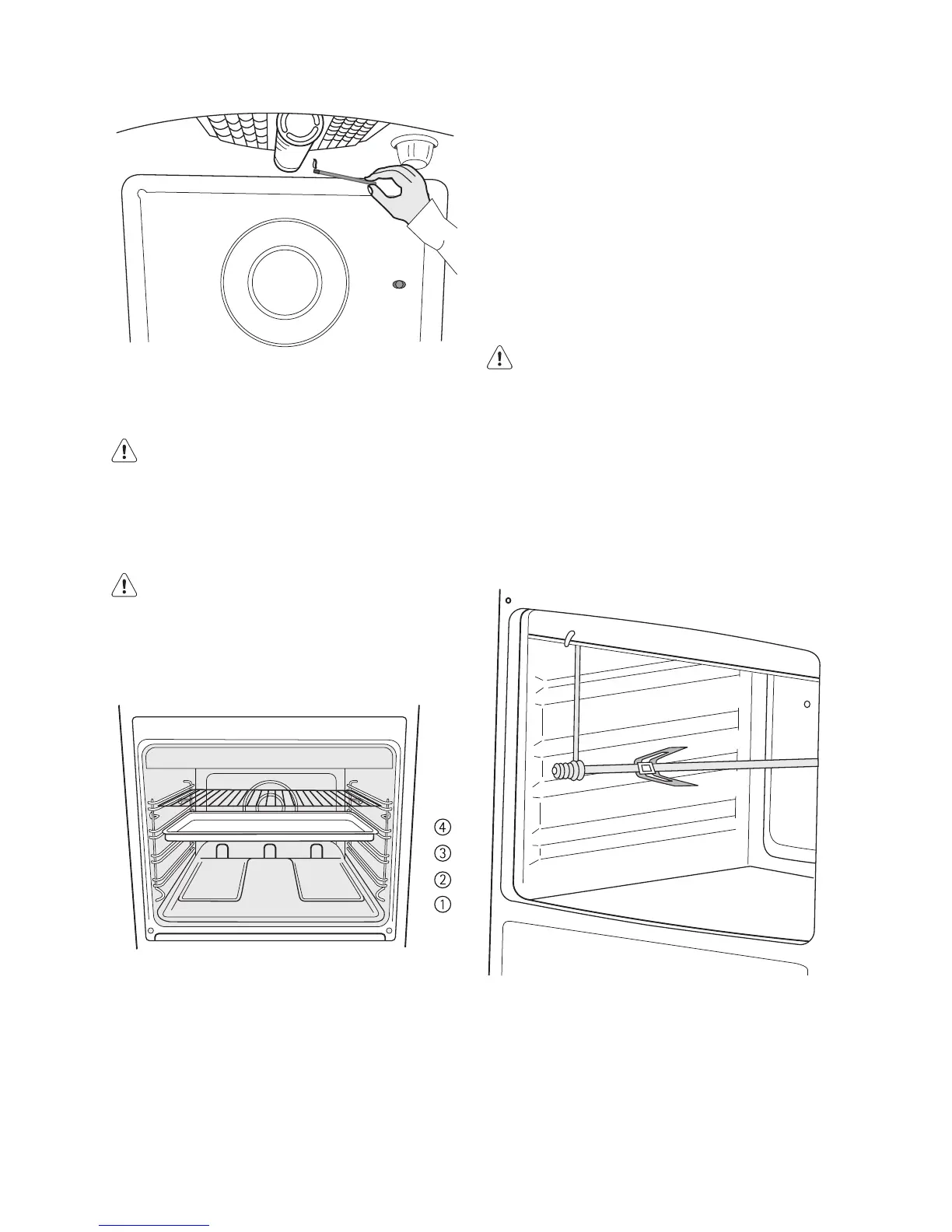 4
3
2
1