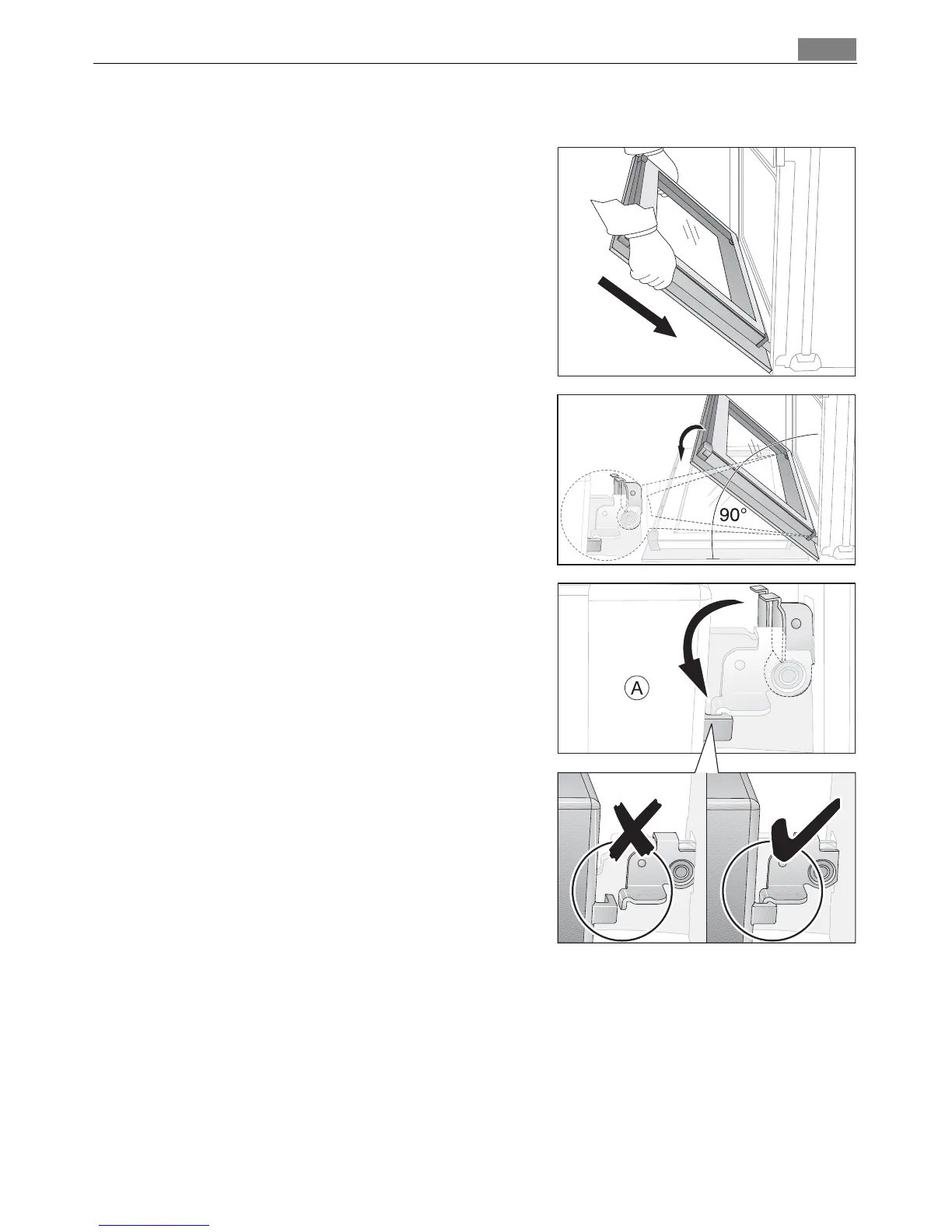 90°

A