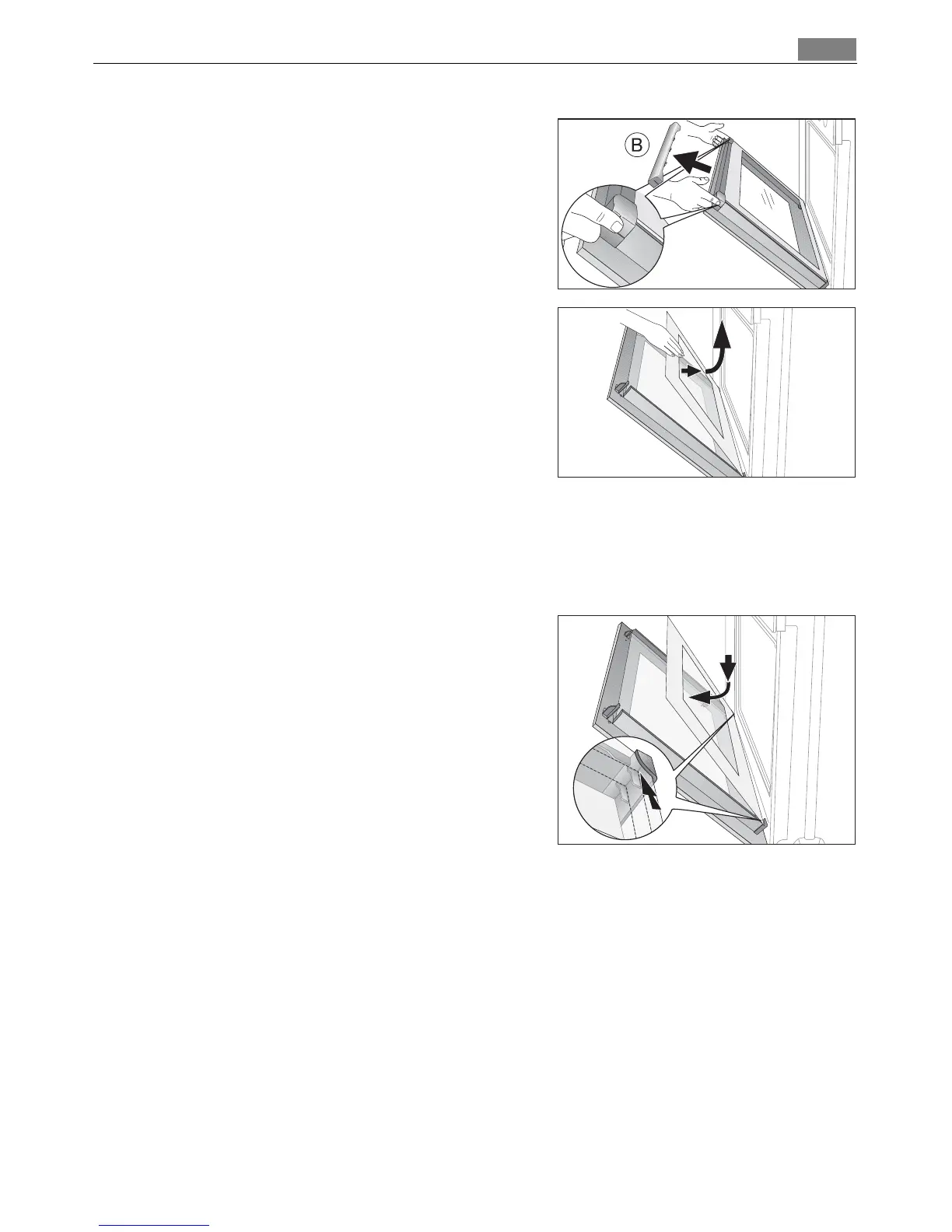 B