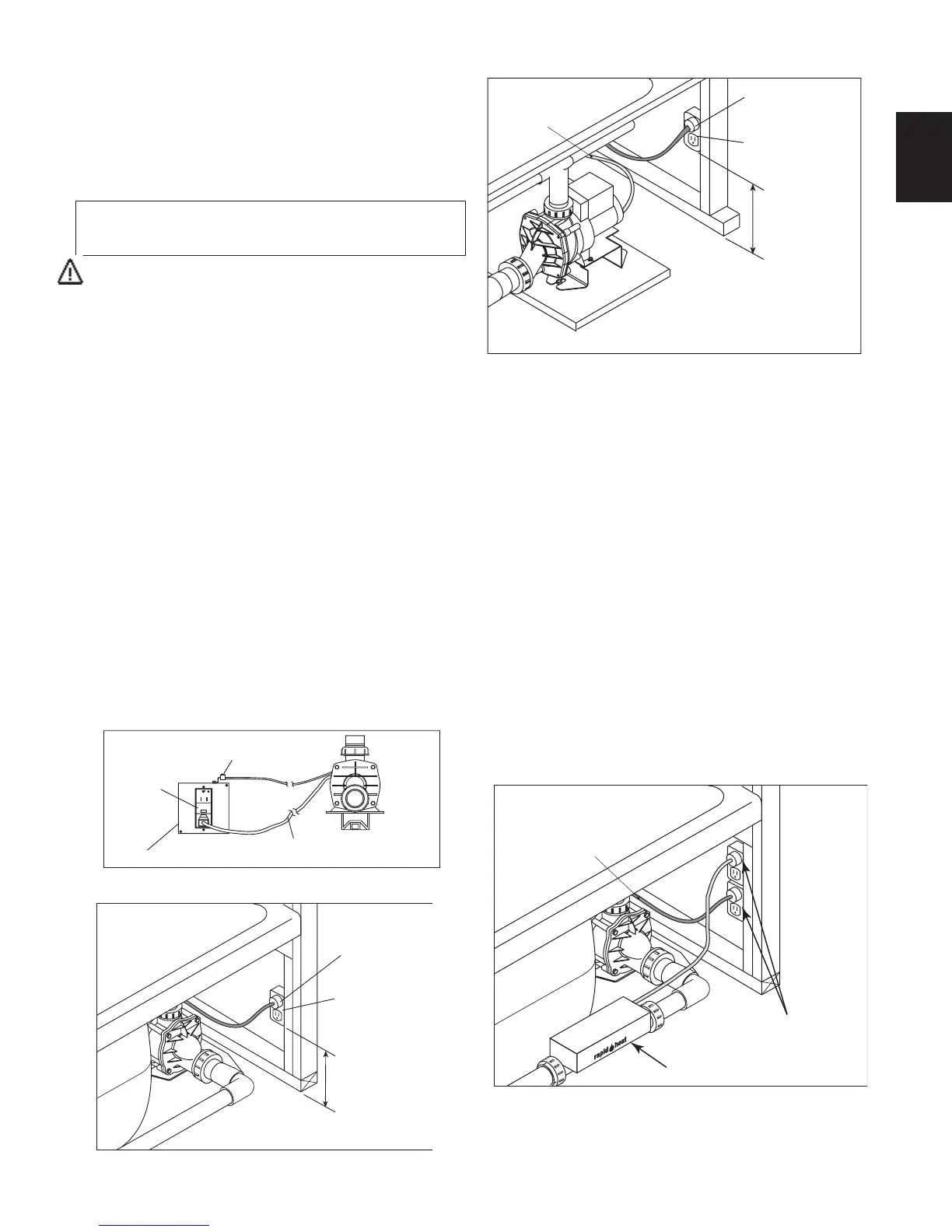 rapid heat