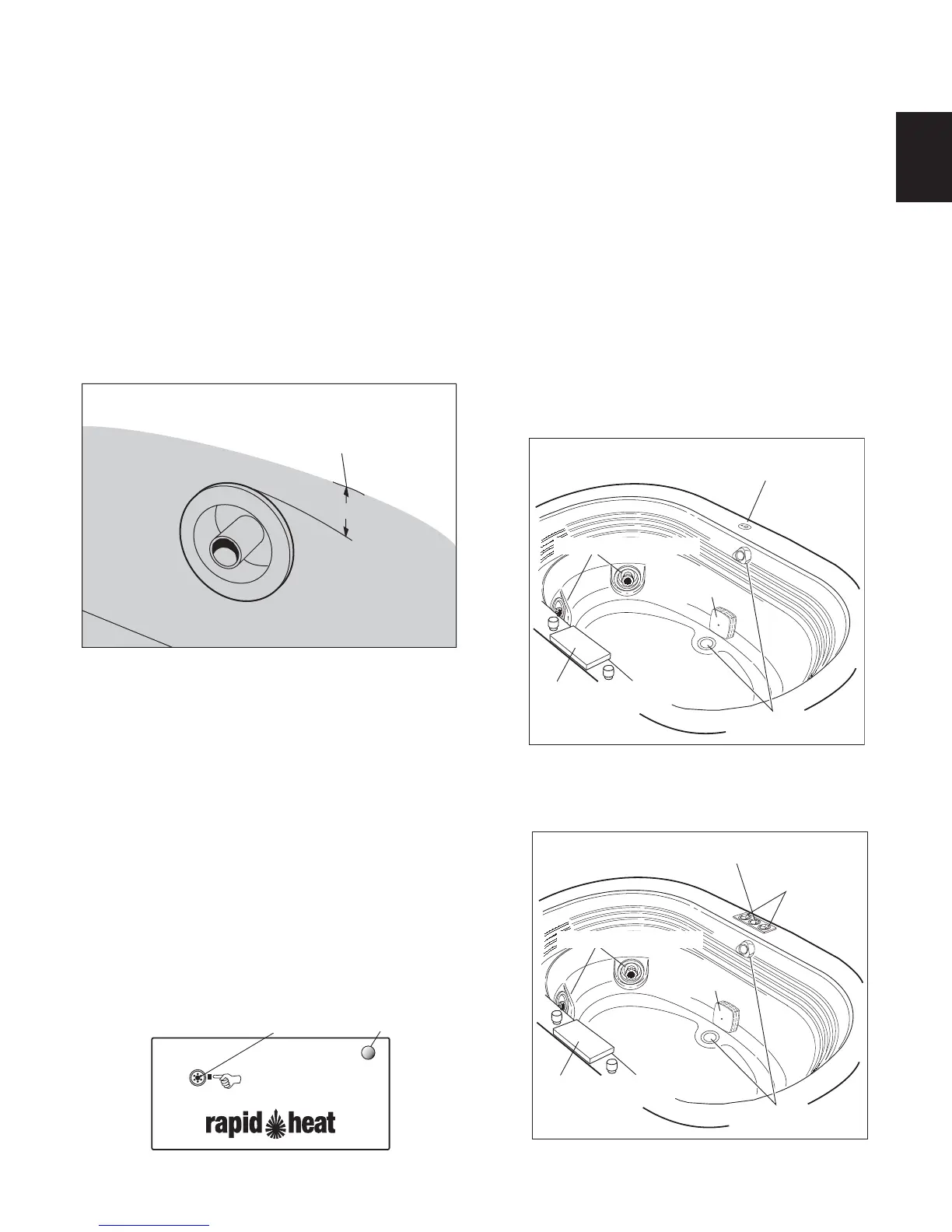 rapid heat