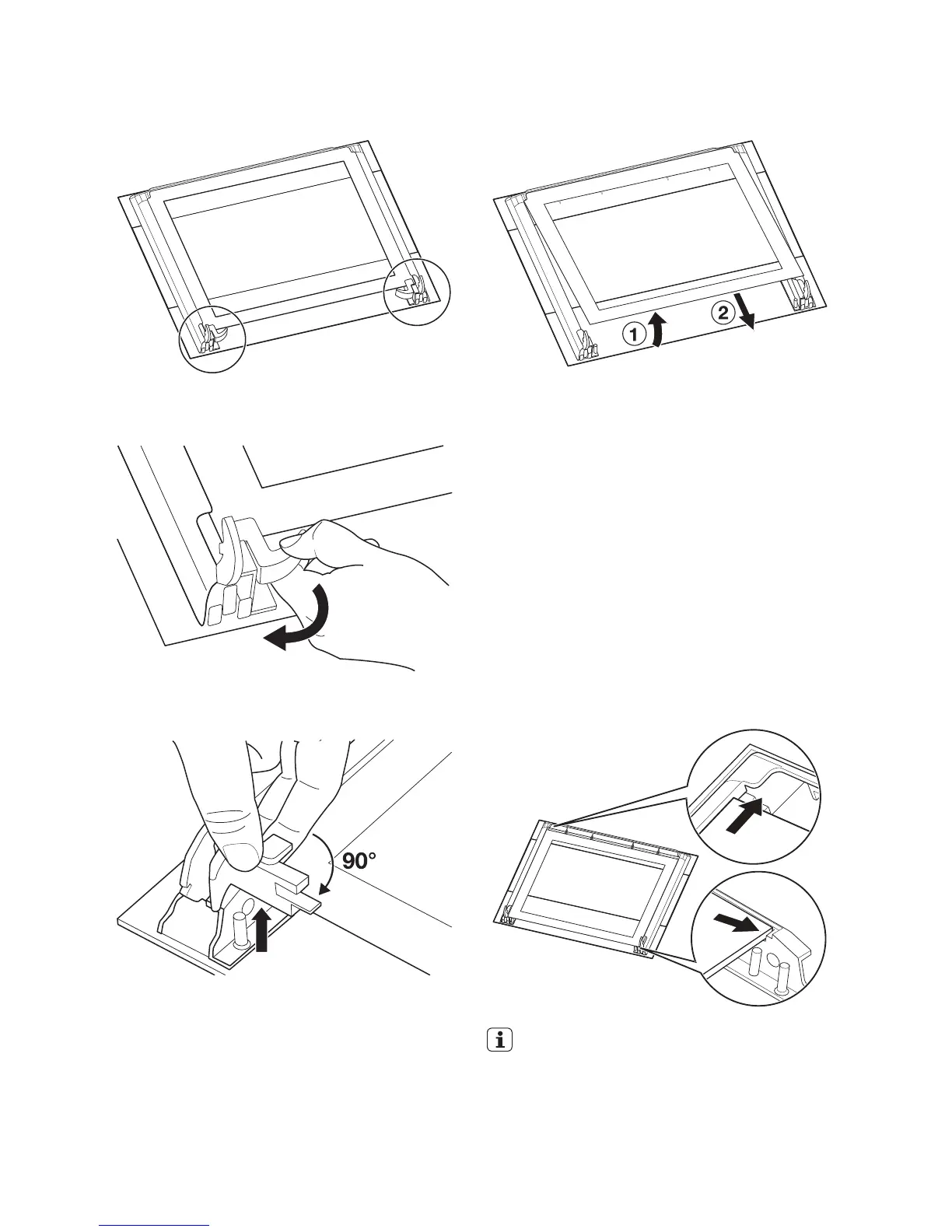 1
2

90°