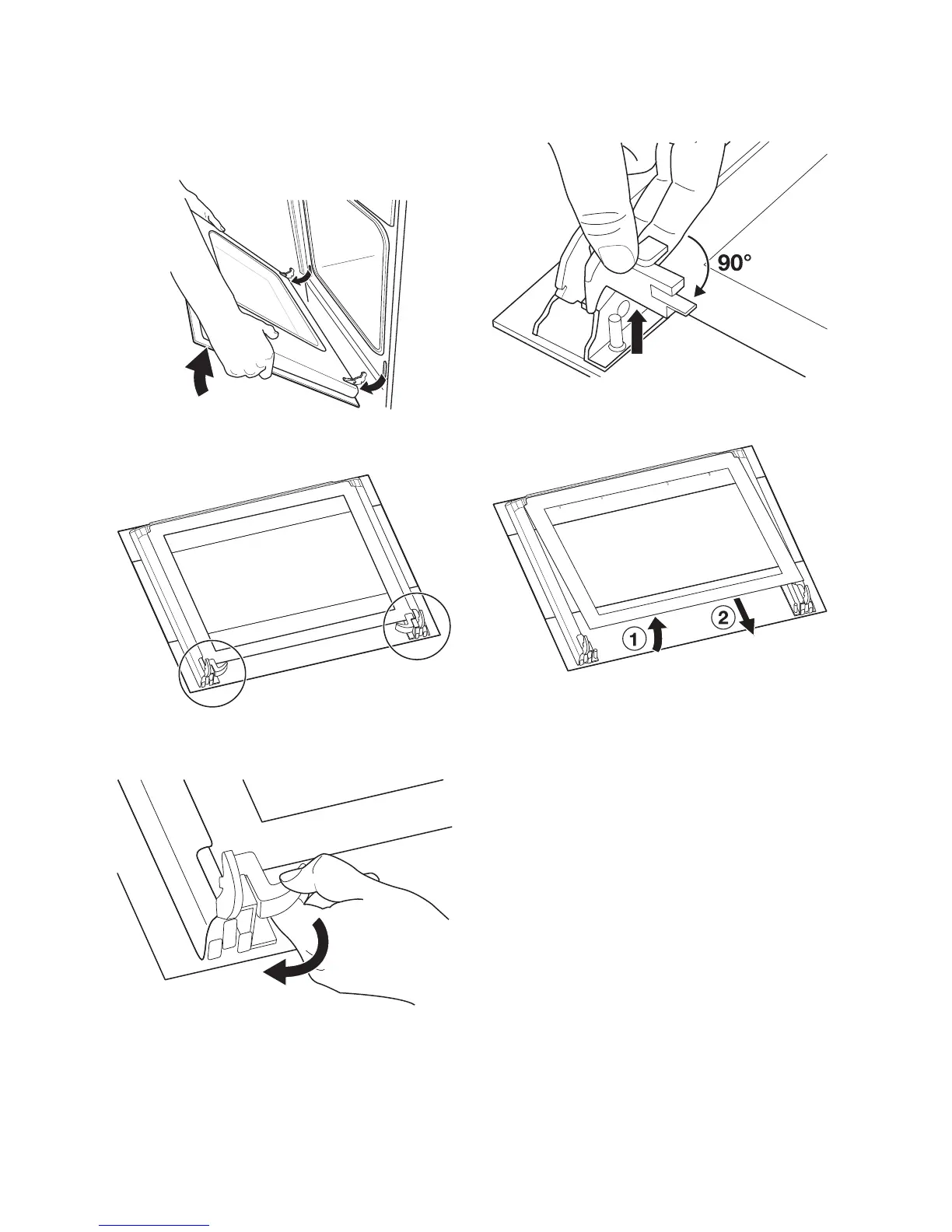 90°

1

2