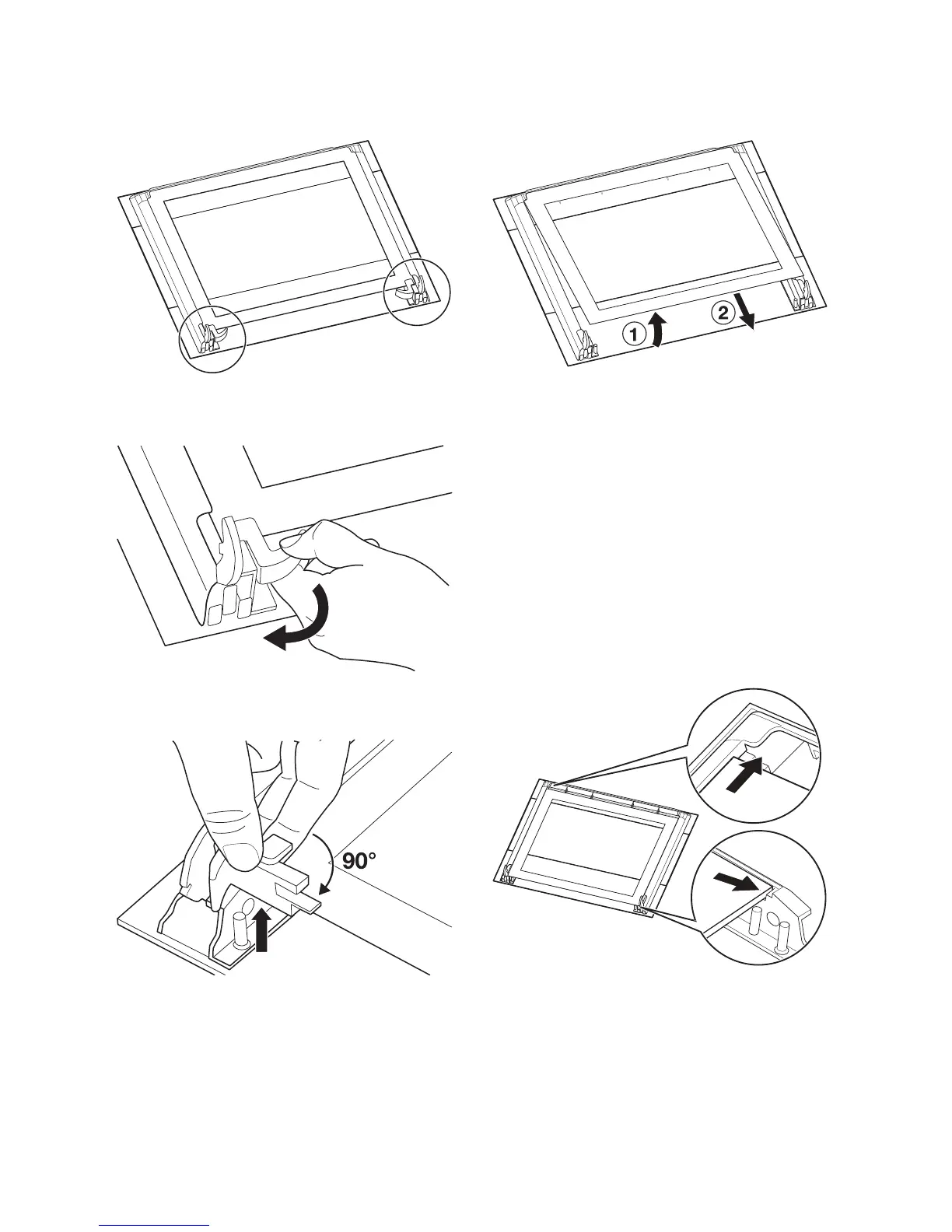 1
2
90°