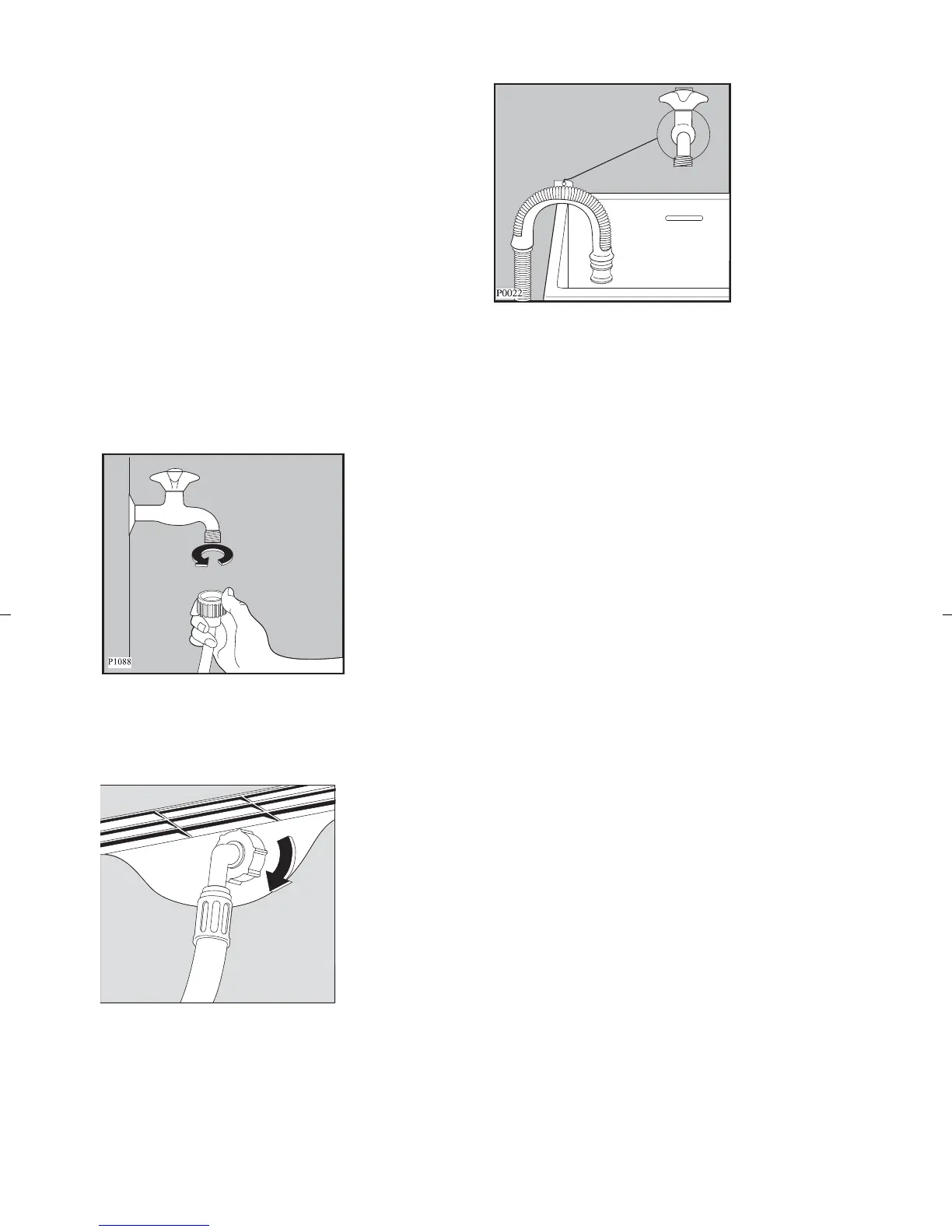 P0022

P1088