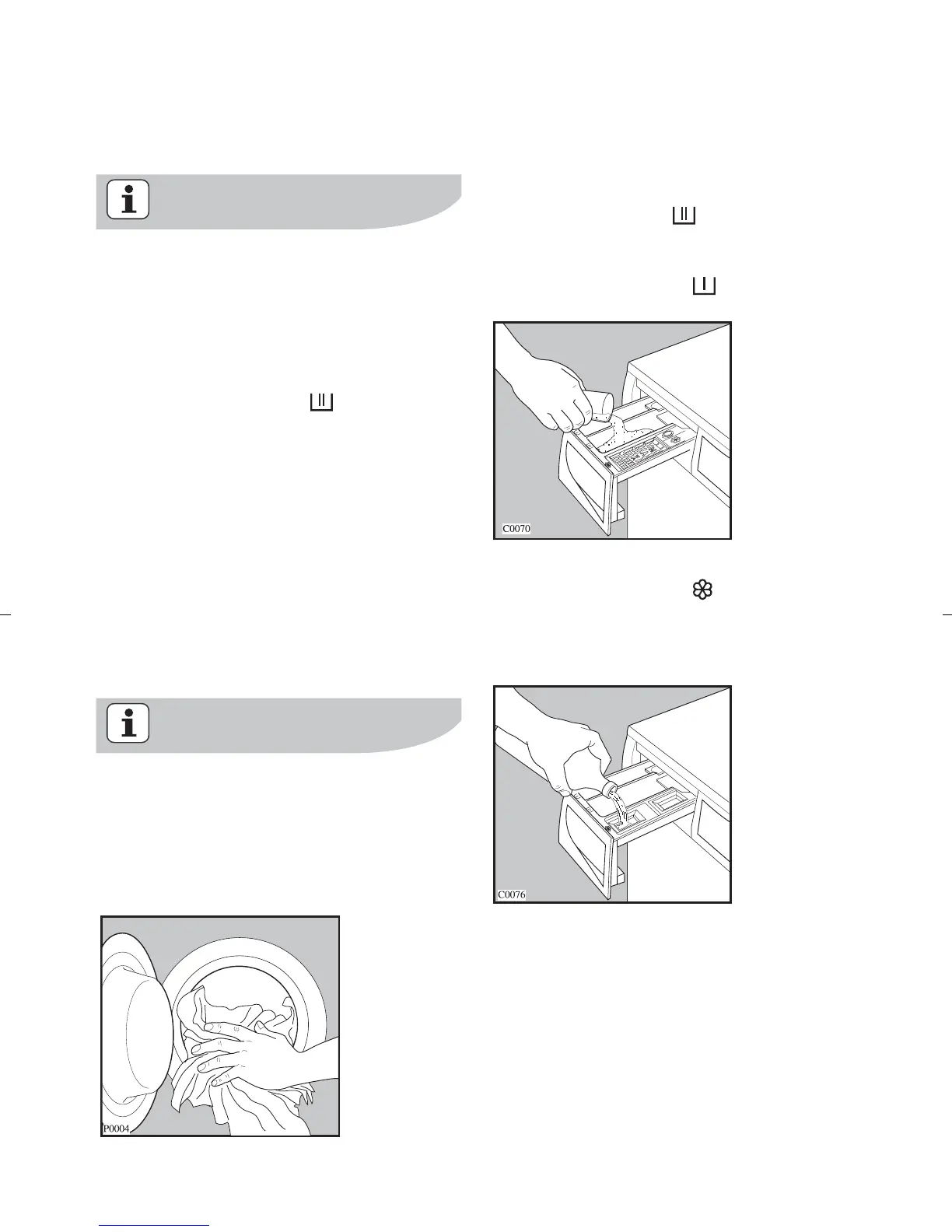 C0070

C0076

P0004