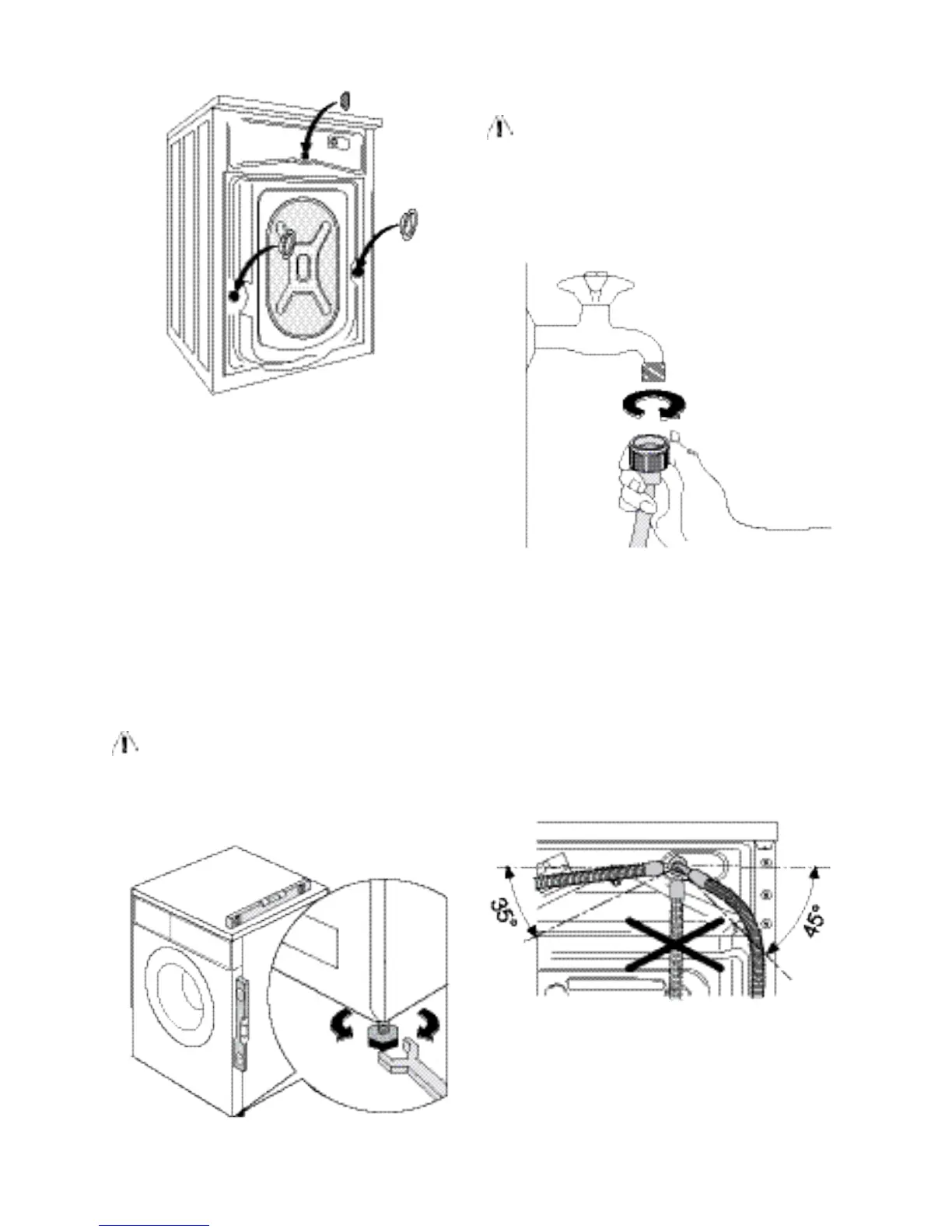 35°

45°