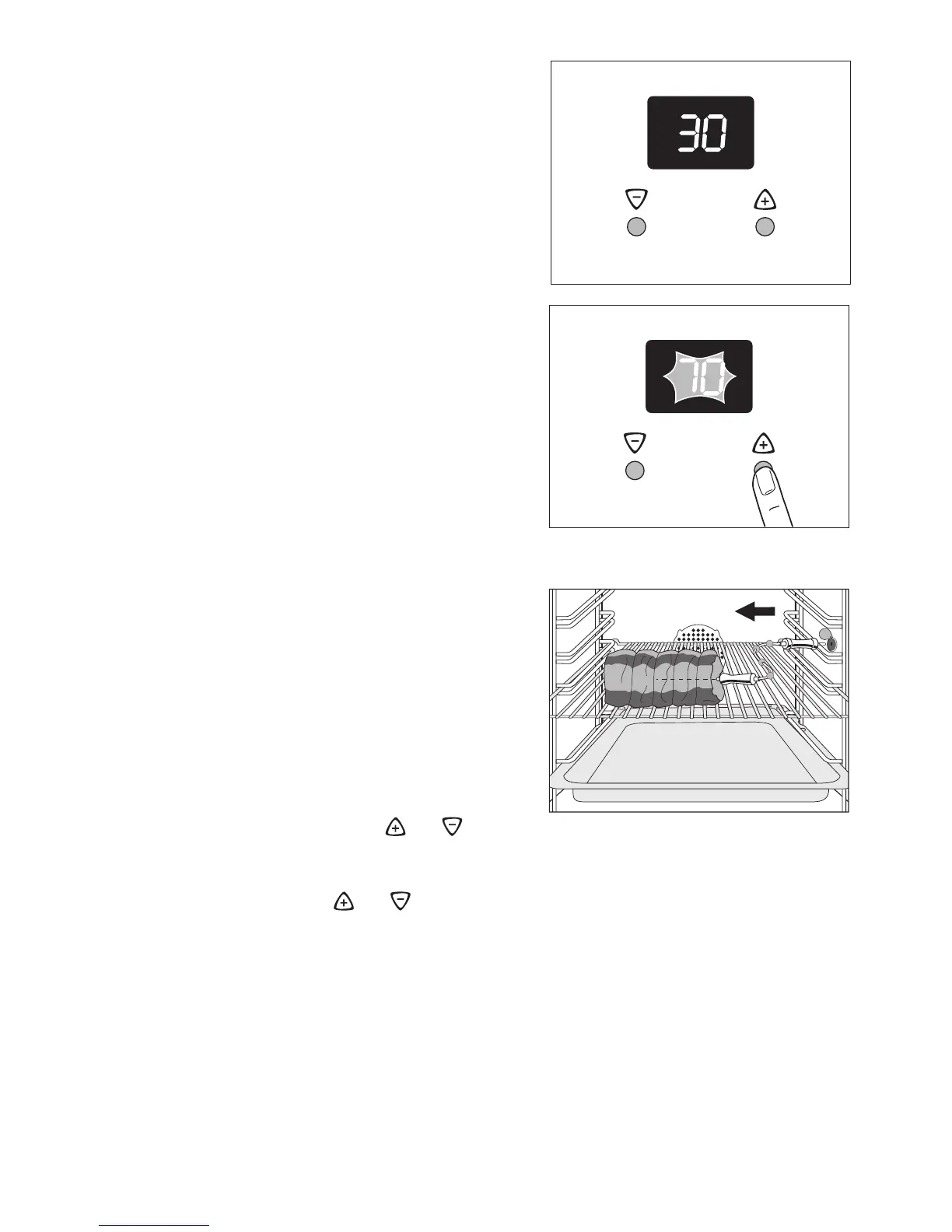 30

70