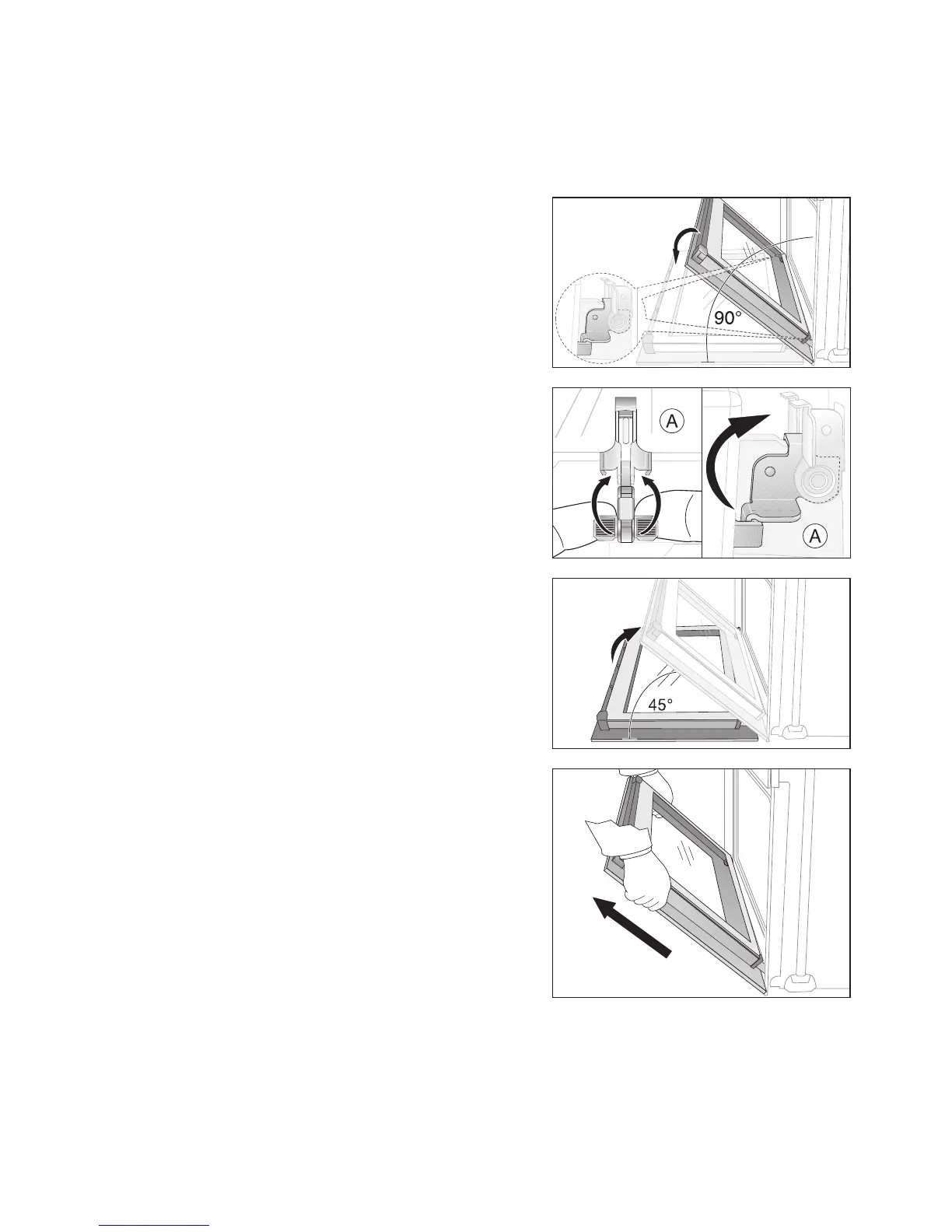 90°

A

A

45°