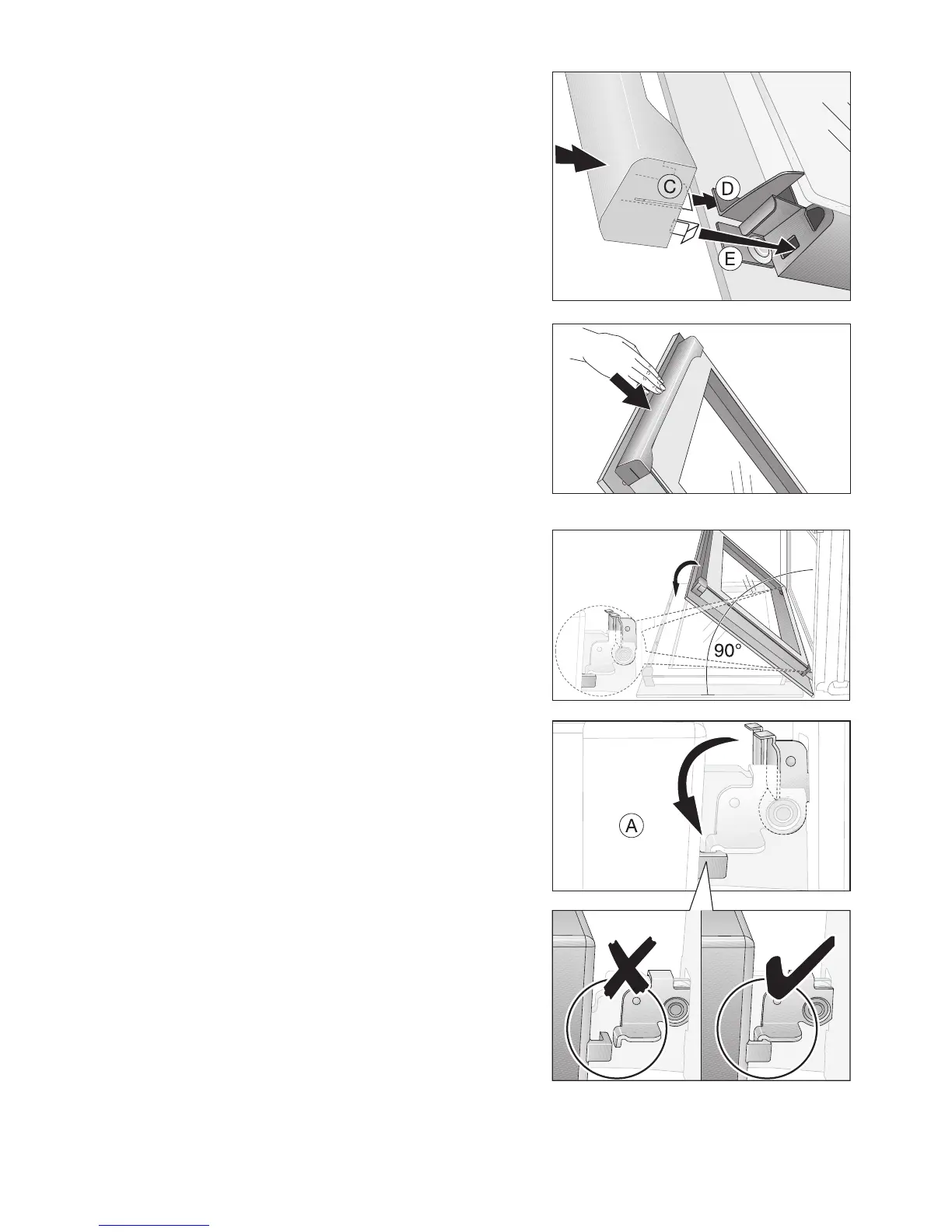 C
D
E

90°

A