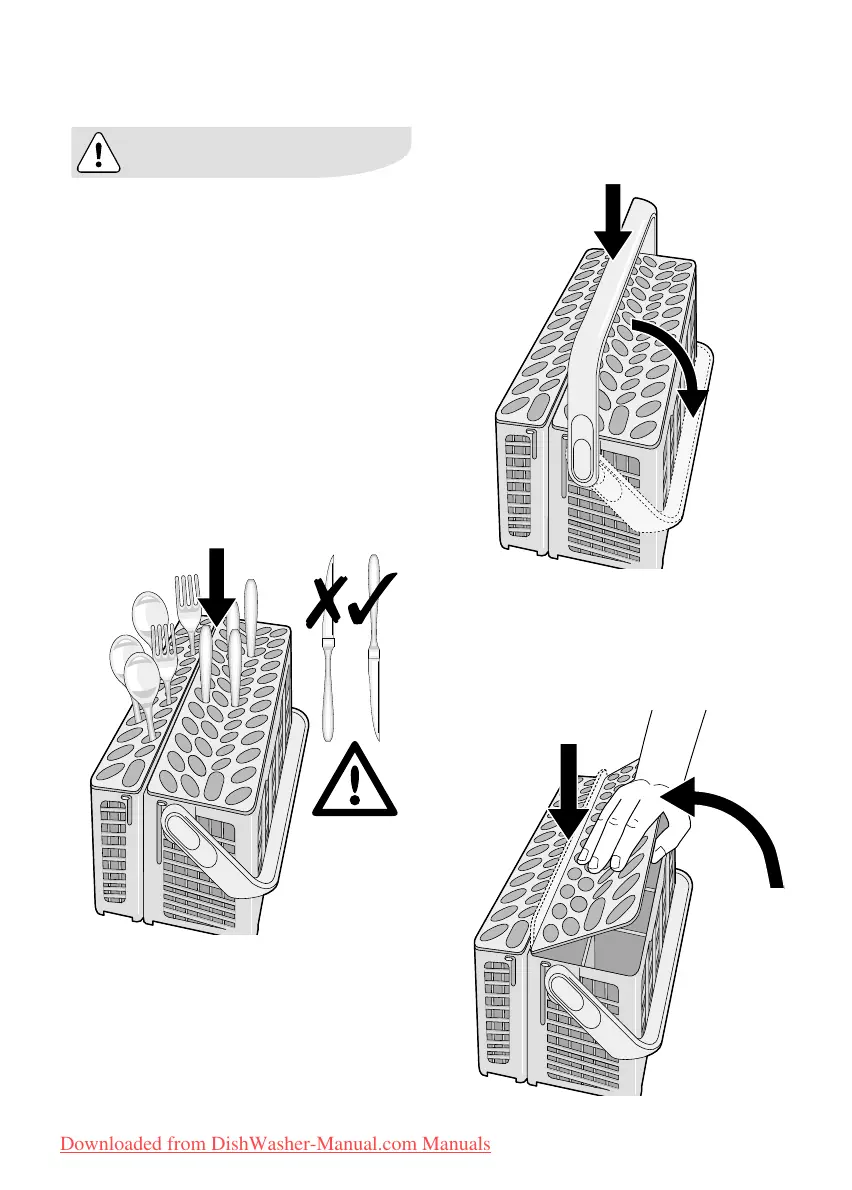 Downloaded from DishWasher-Manual.com Manuals