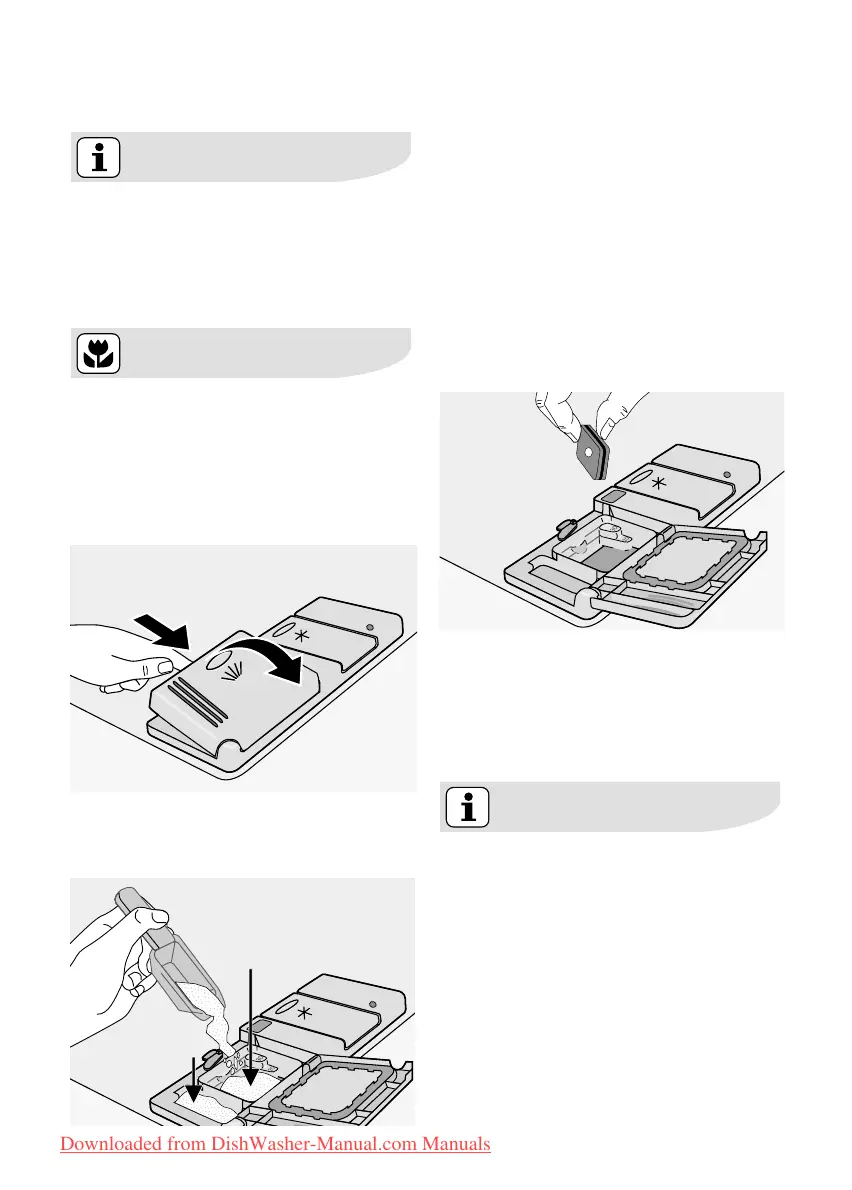 Downloaded from DishWasher-Manual.com Manuals