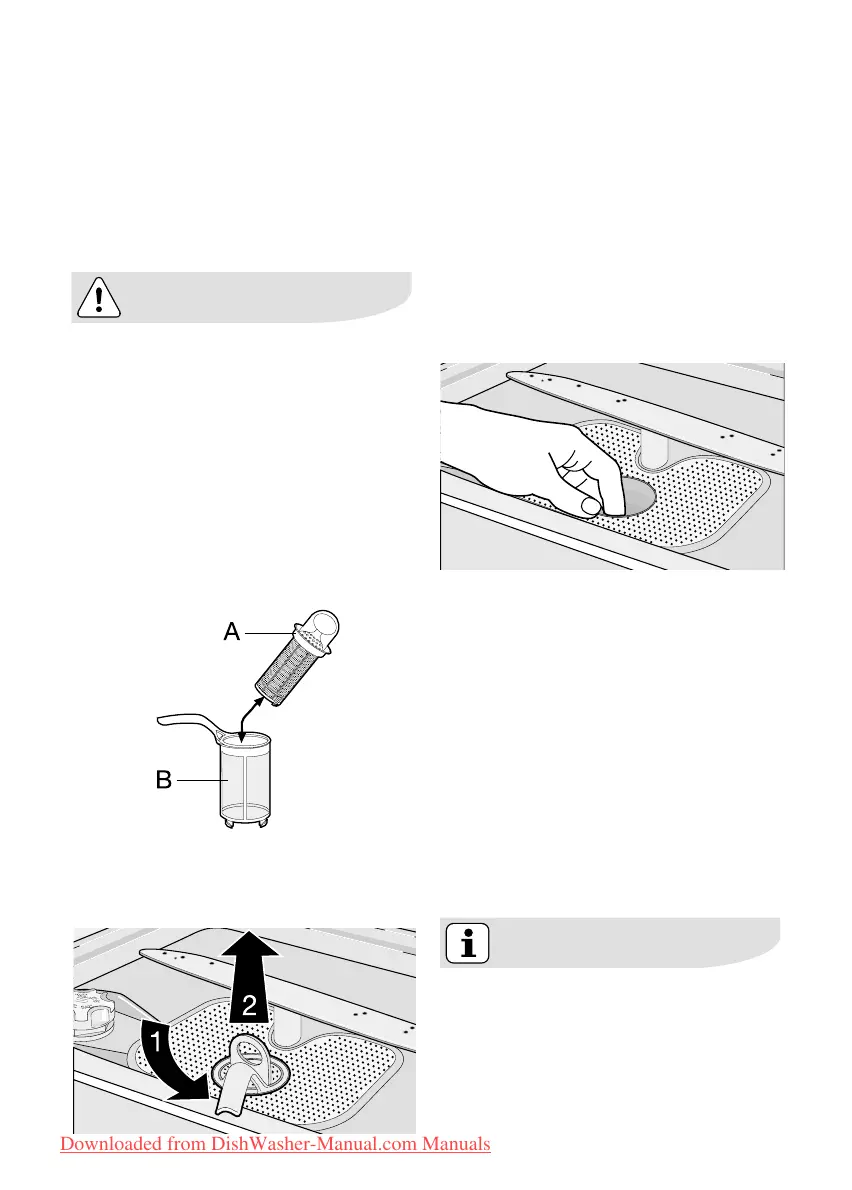 A

B

1

2

Downloaded from DishWasher-Manual.com Manuals