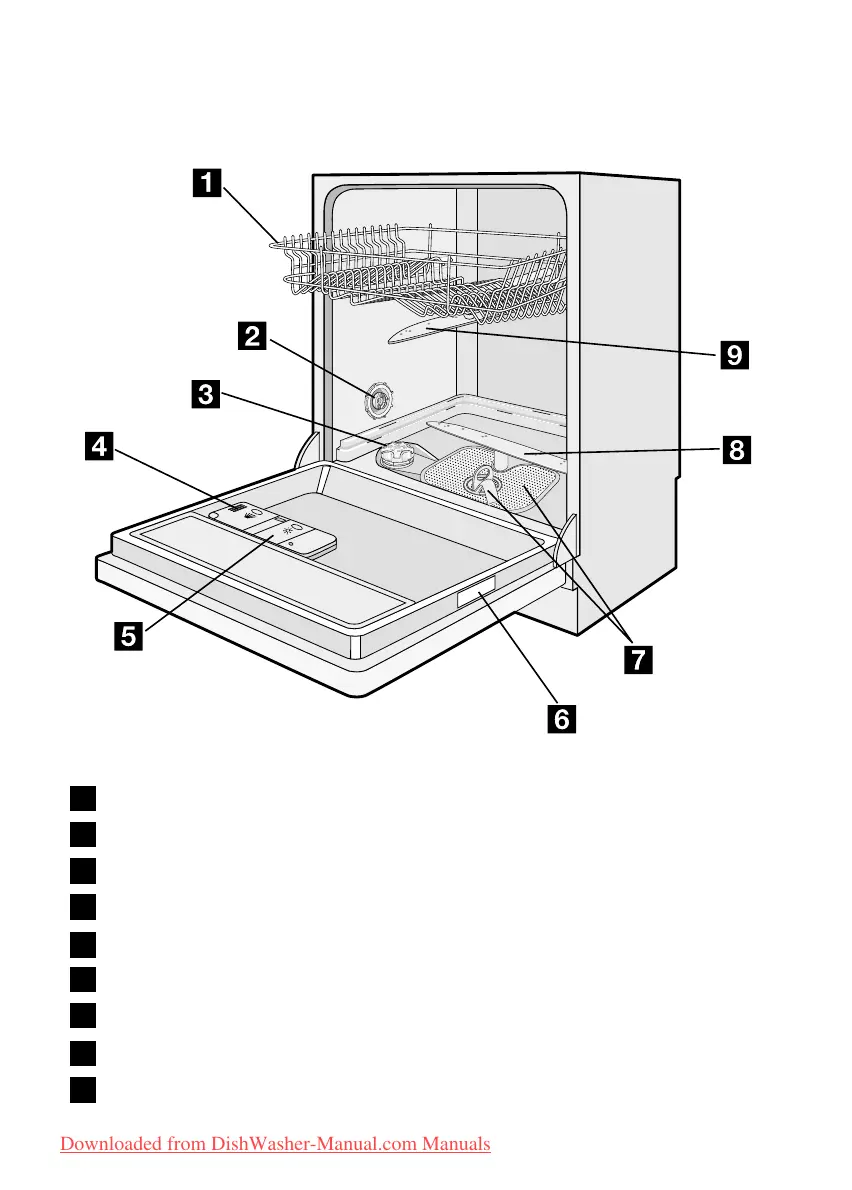 1
2
3
4
5
6
7
8
9

Downloaded from DishWasher-Manual.com Manuals