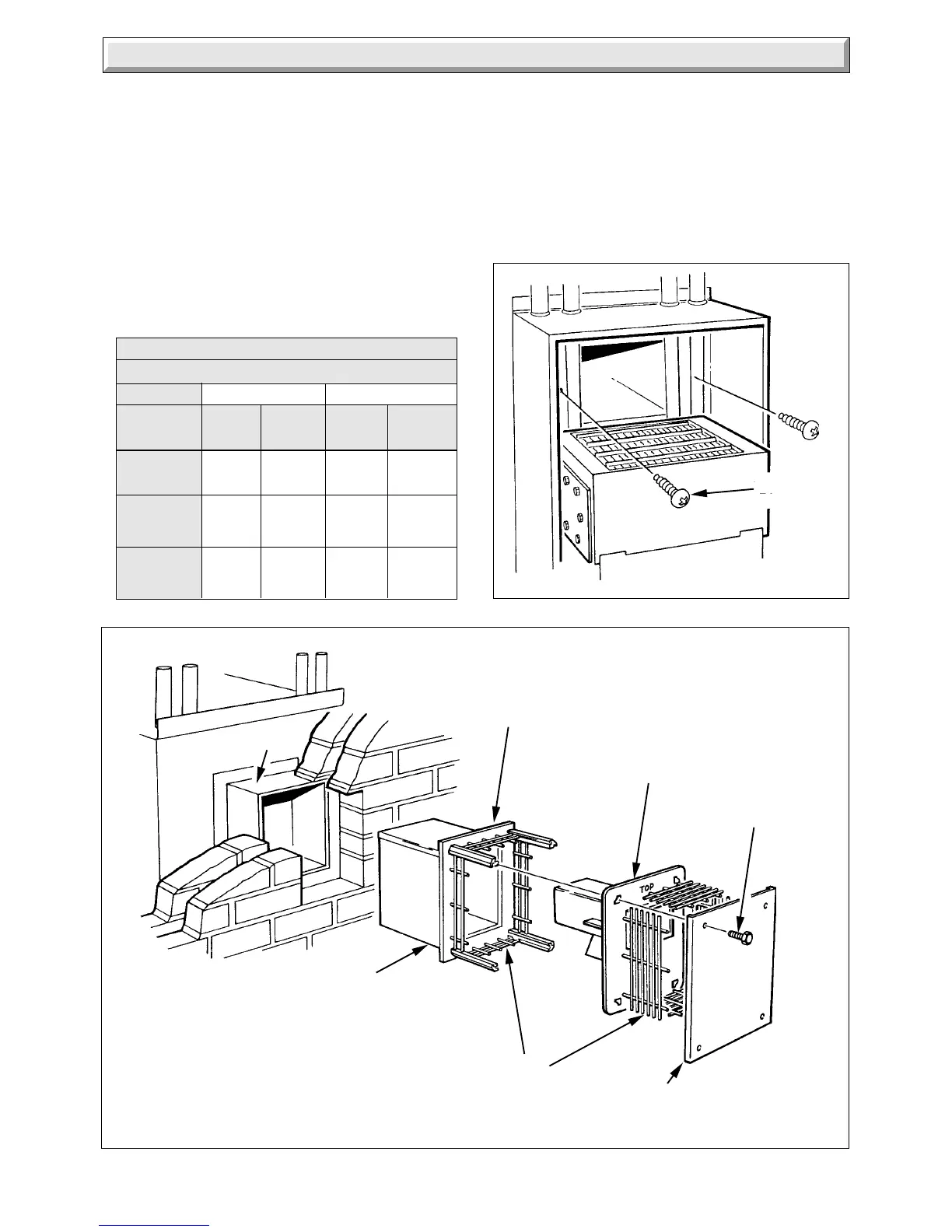 TOP