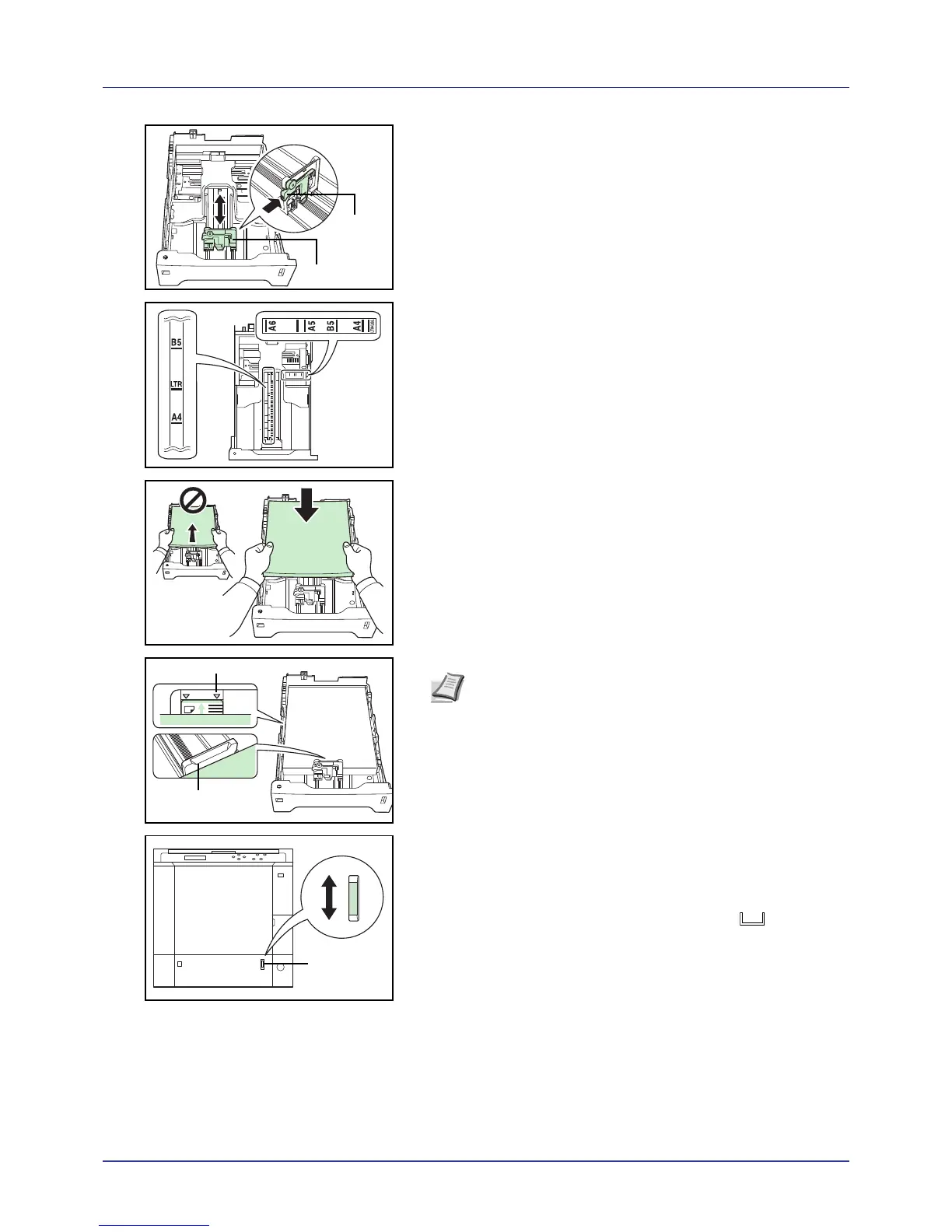 B5

LTR

A4

A6

A5

B5

A4