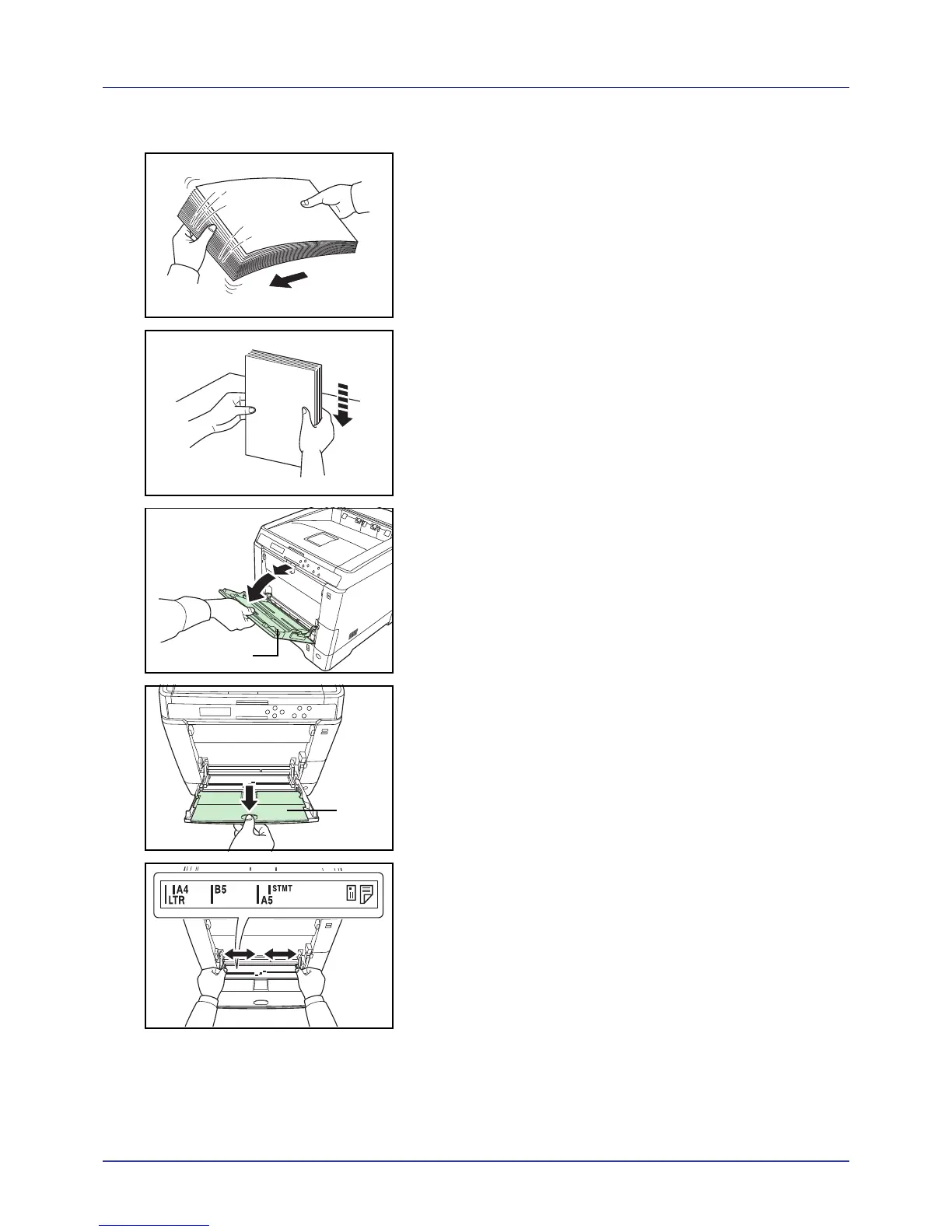 A4
LTR

B5

STMT
A5