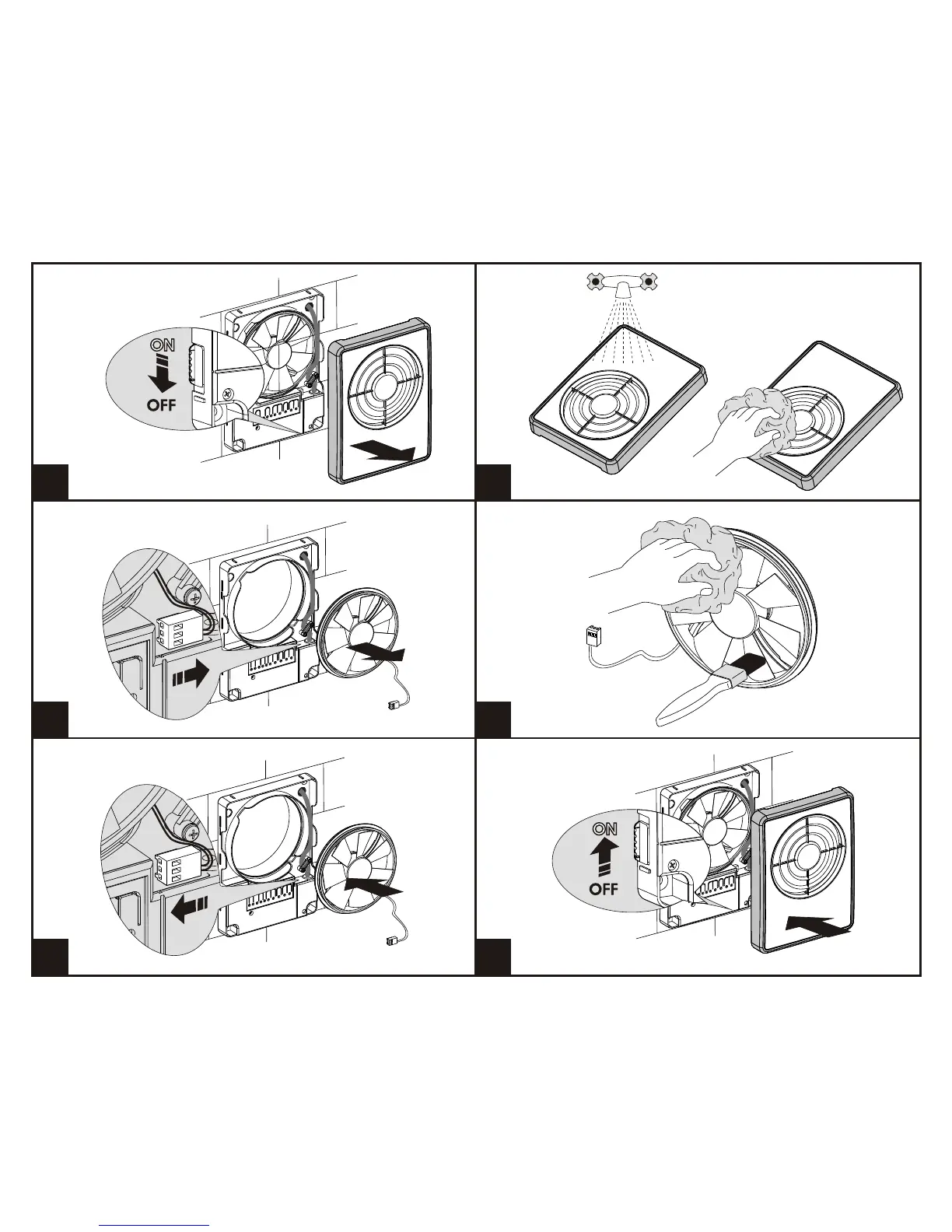 ON
OFF

ON
OFF