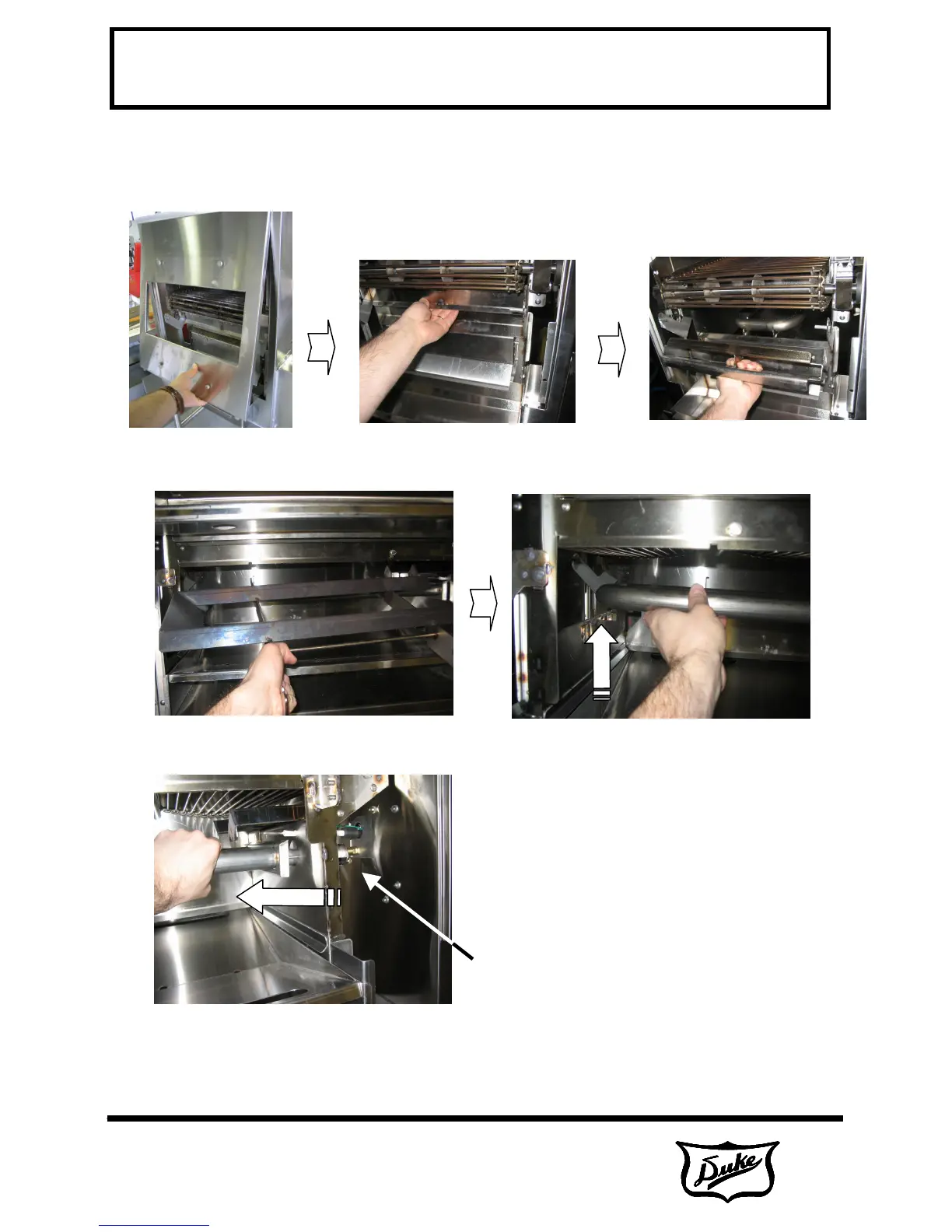 Duke