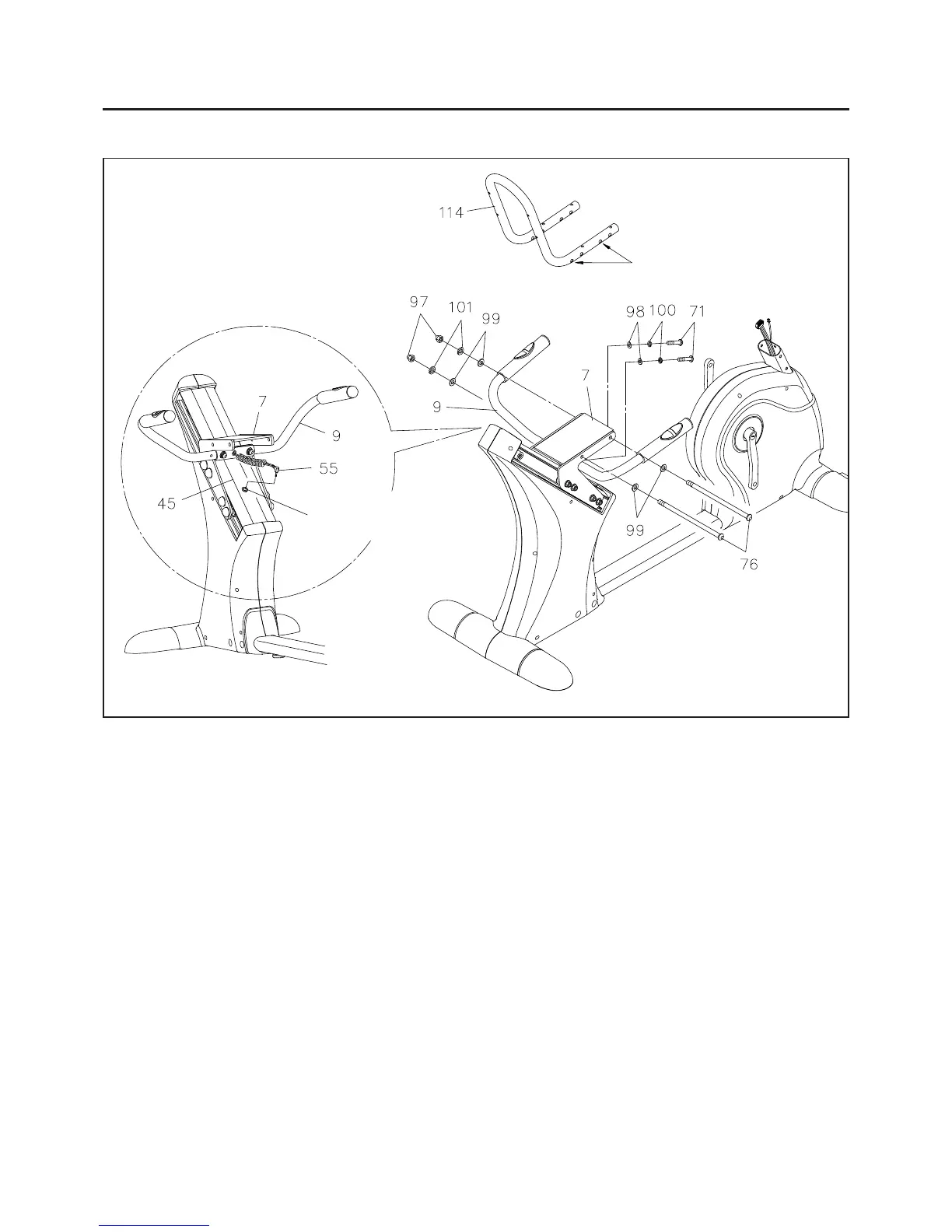 114

97 101 99

98 100 71

7

9

7

9

55

45

99

76