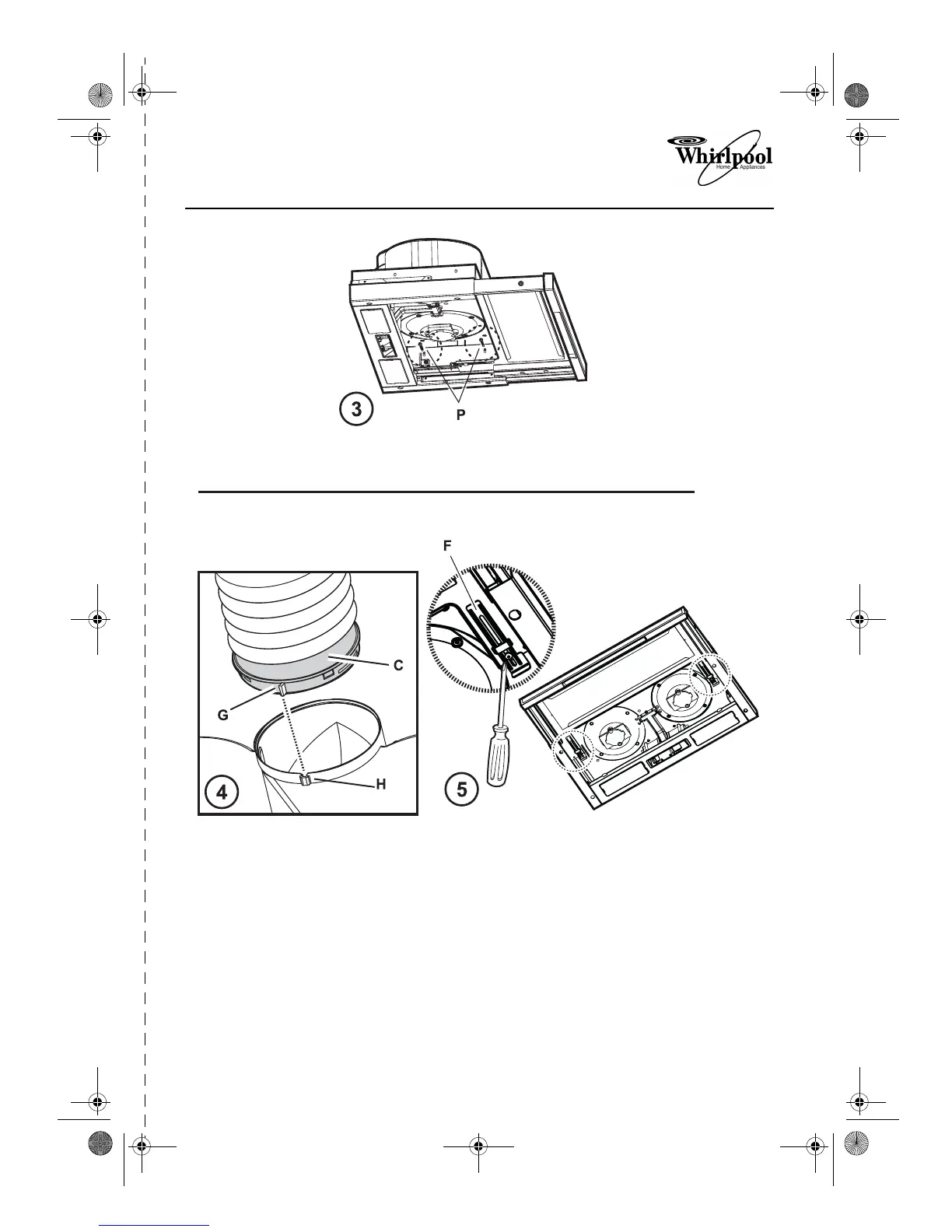 Whirlpool
Home Appliances

3

P

F

C

G

H

4

5