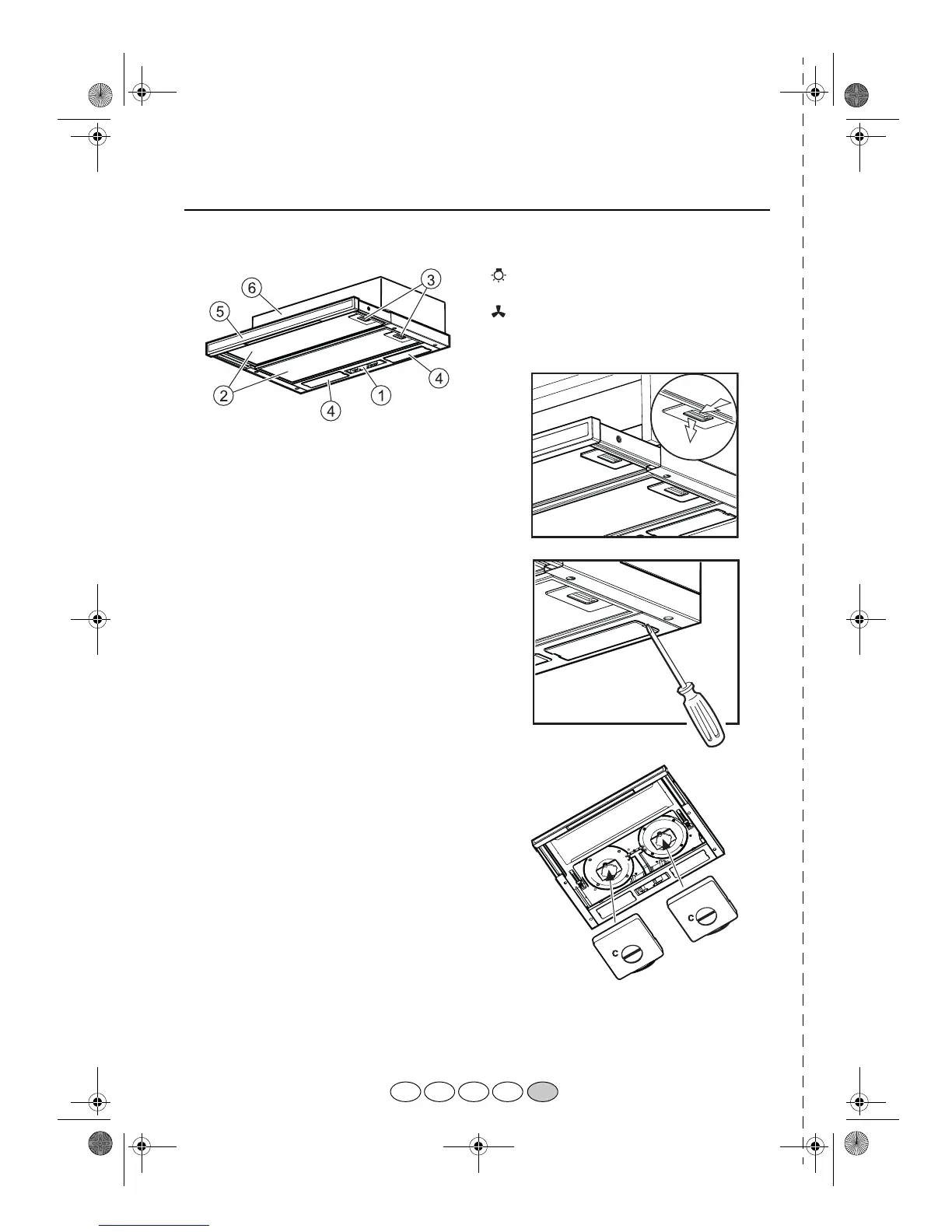 6
5
3
2
4
1
4
C
C