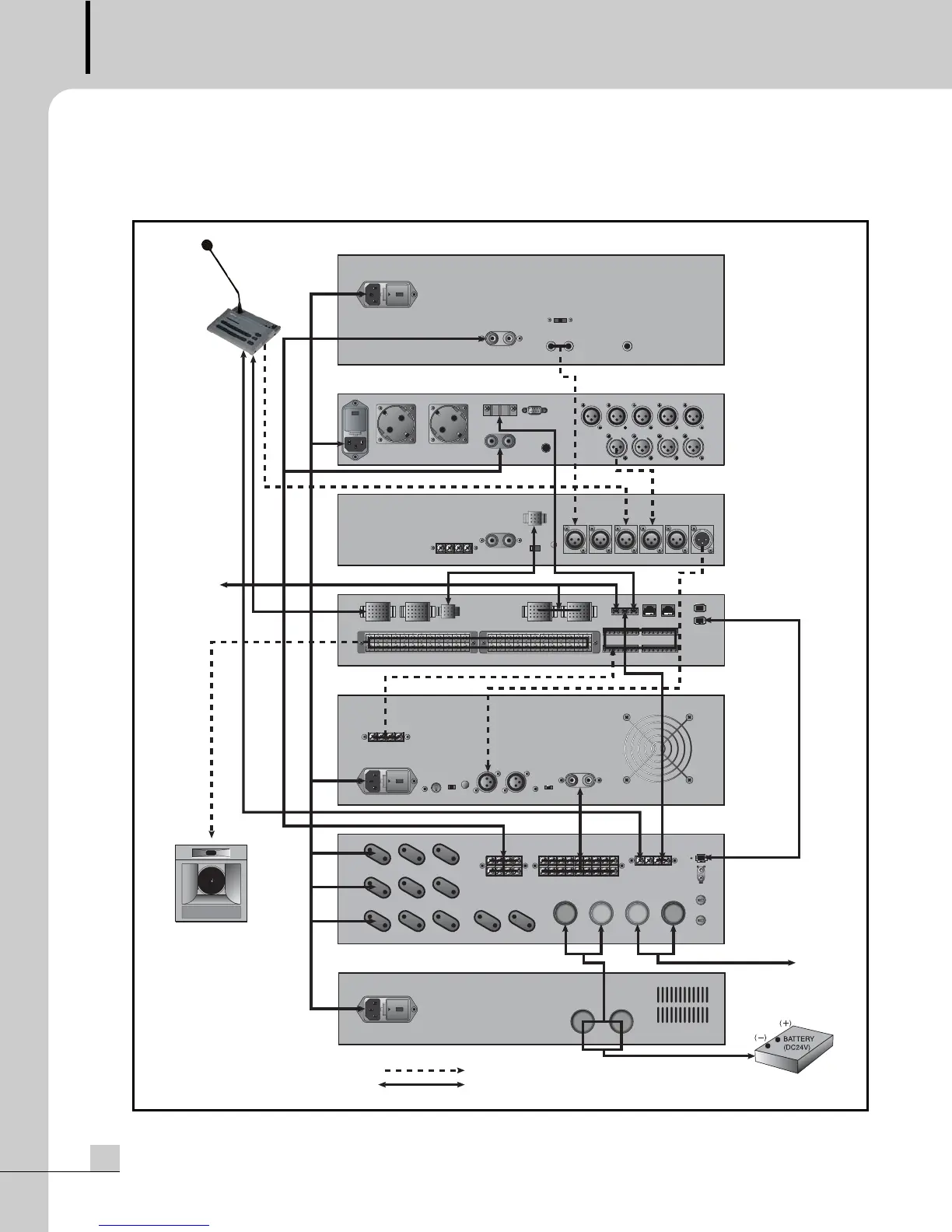 (+)
(−)
BATTERY
(DC24V)