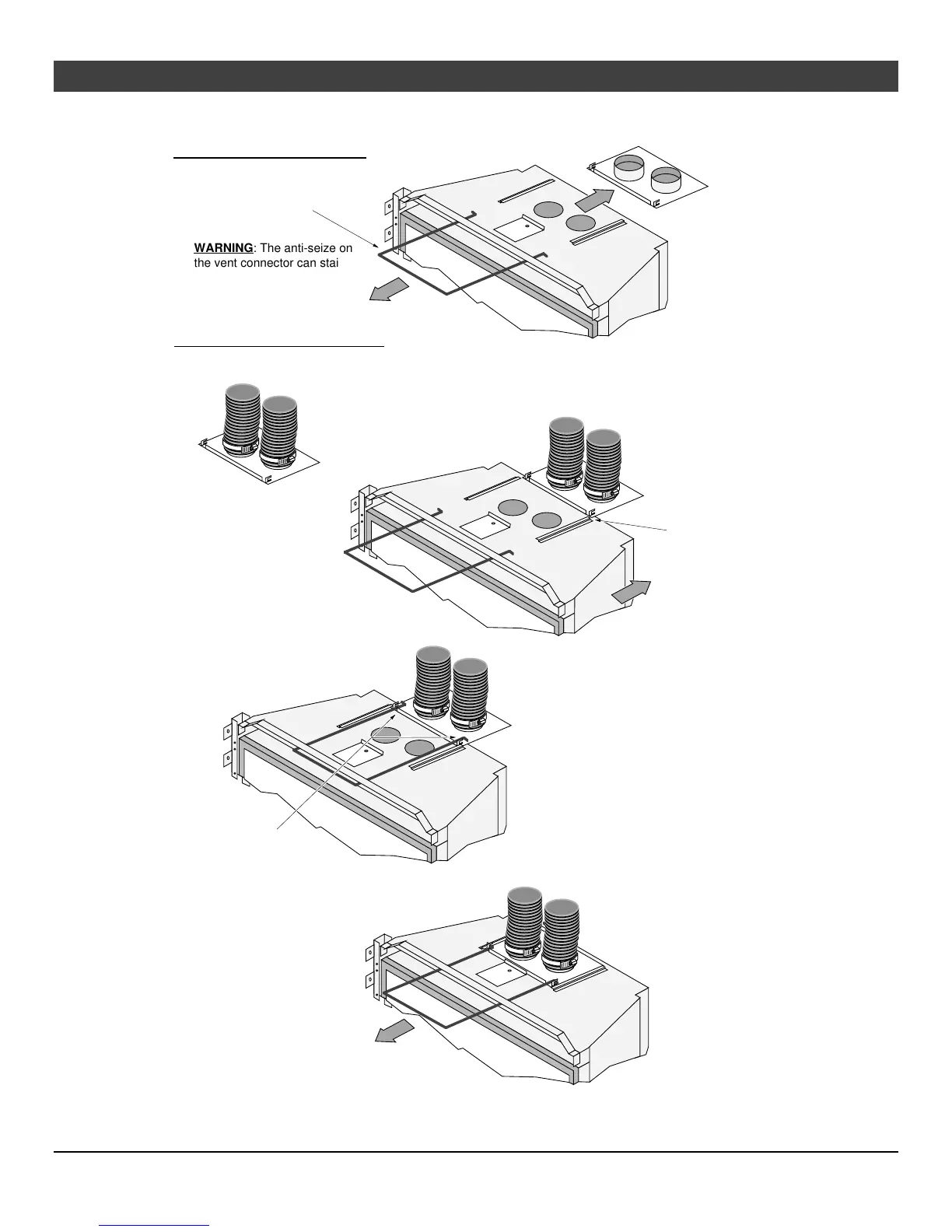 WARNING: The anti-seize on the vent connector can stai