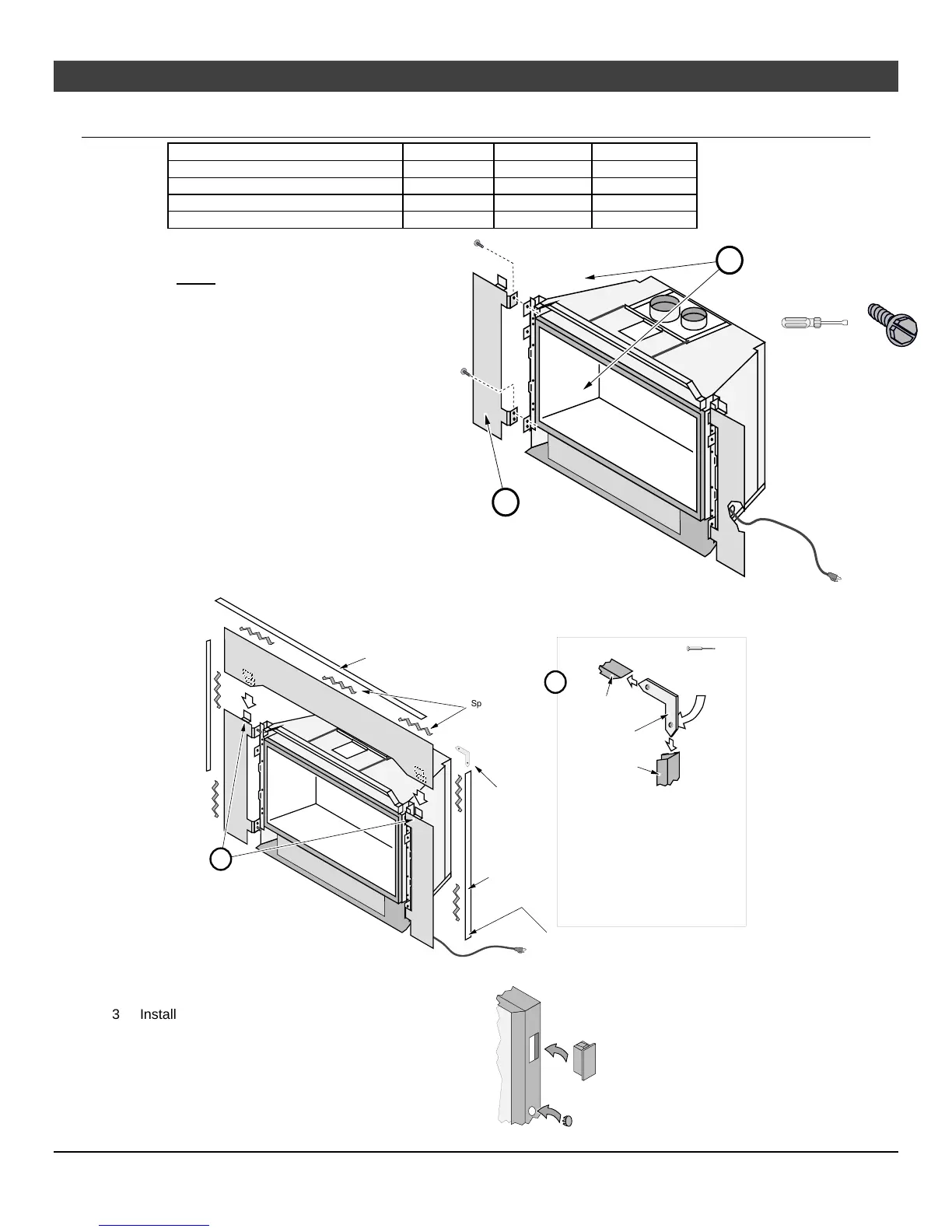 Sp

3 Install