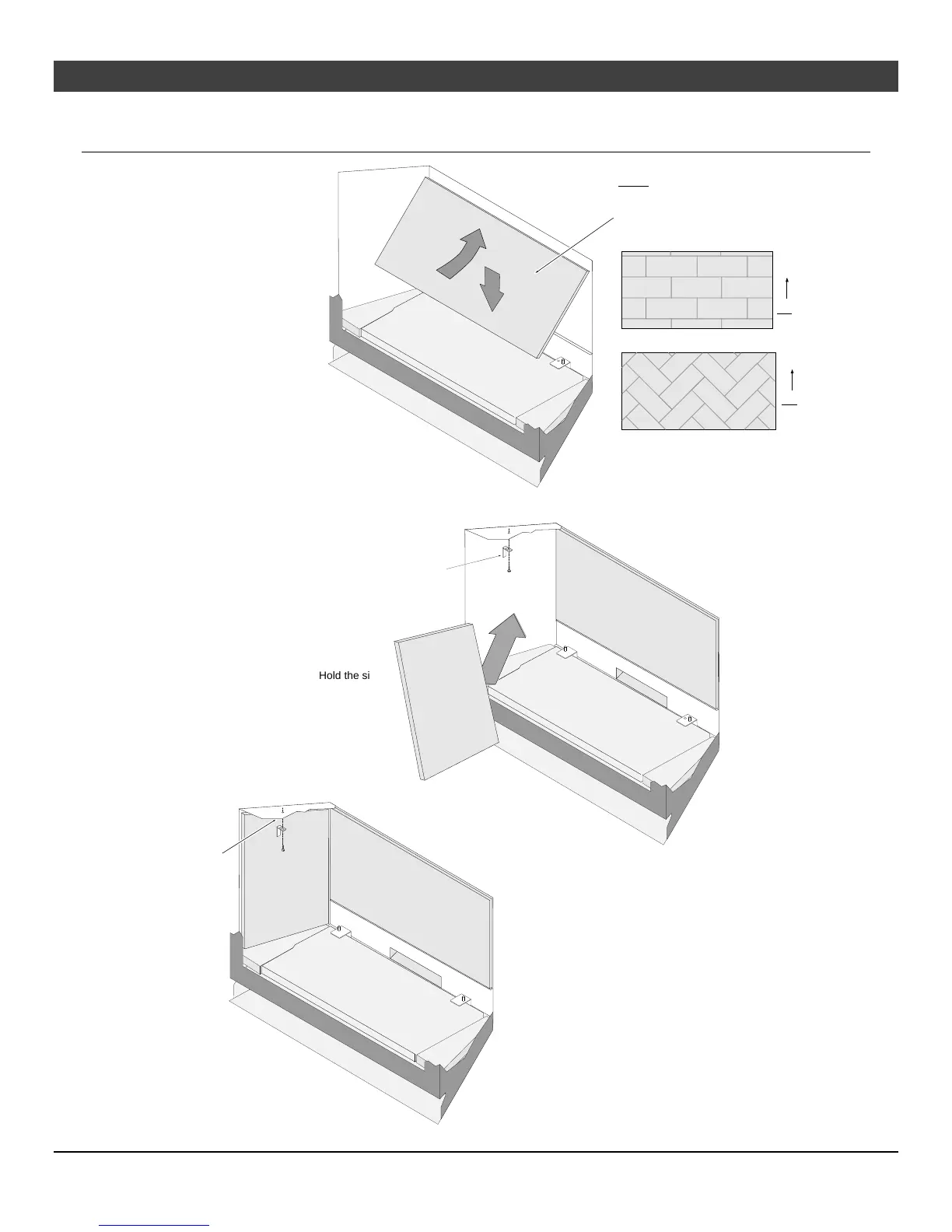 Hold the si