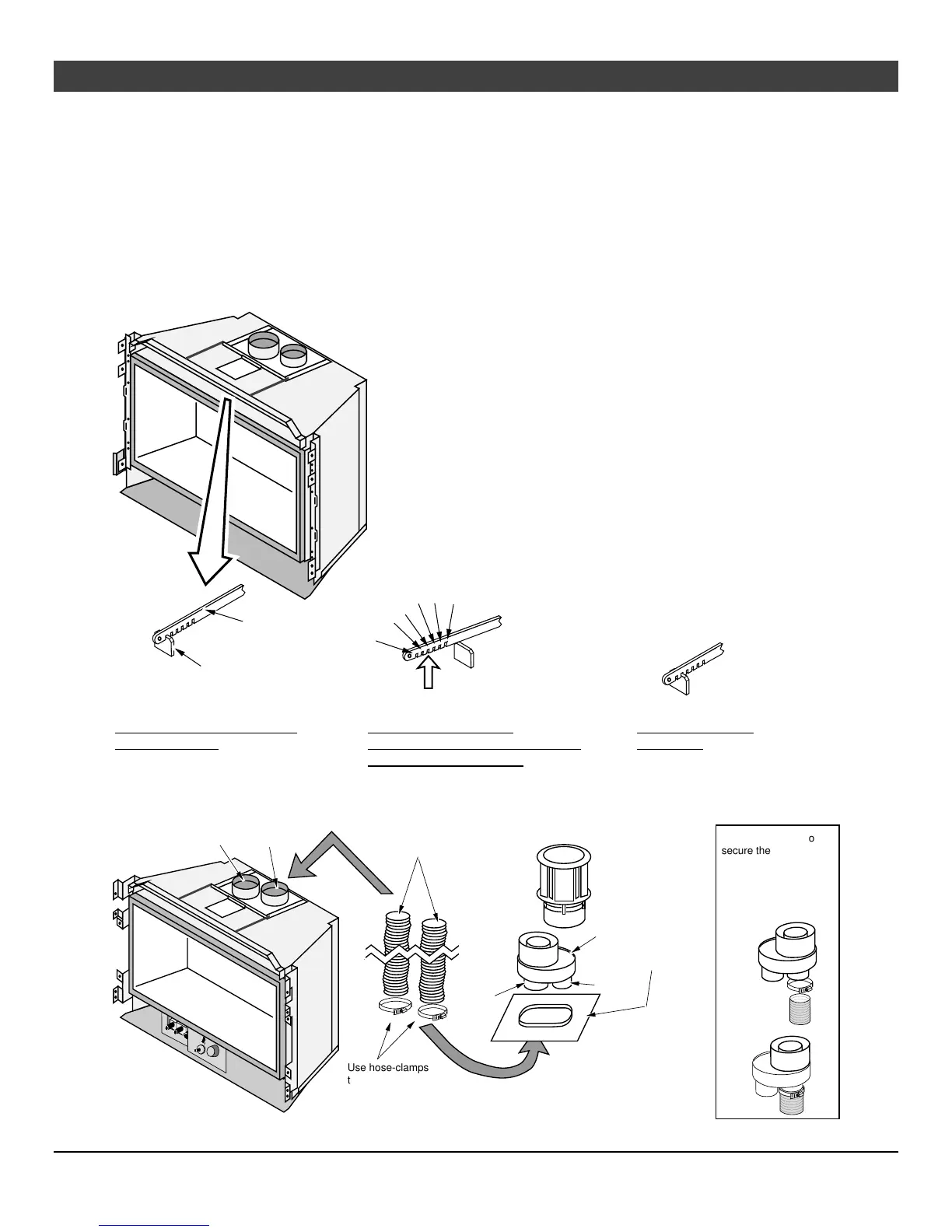 o
secure the

Use hose-clamps
t